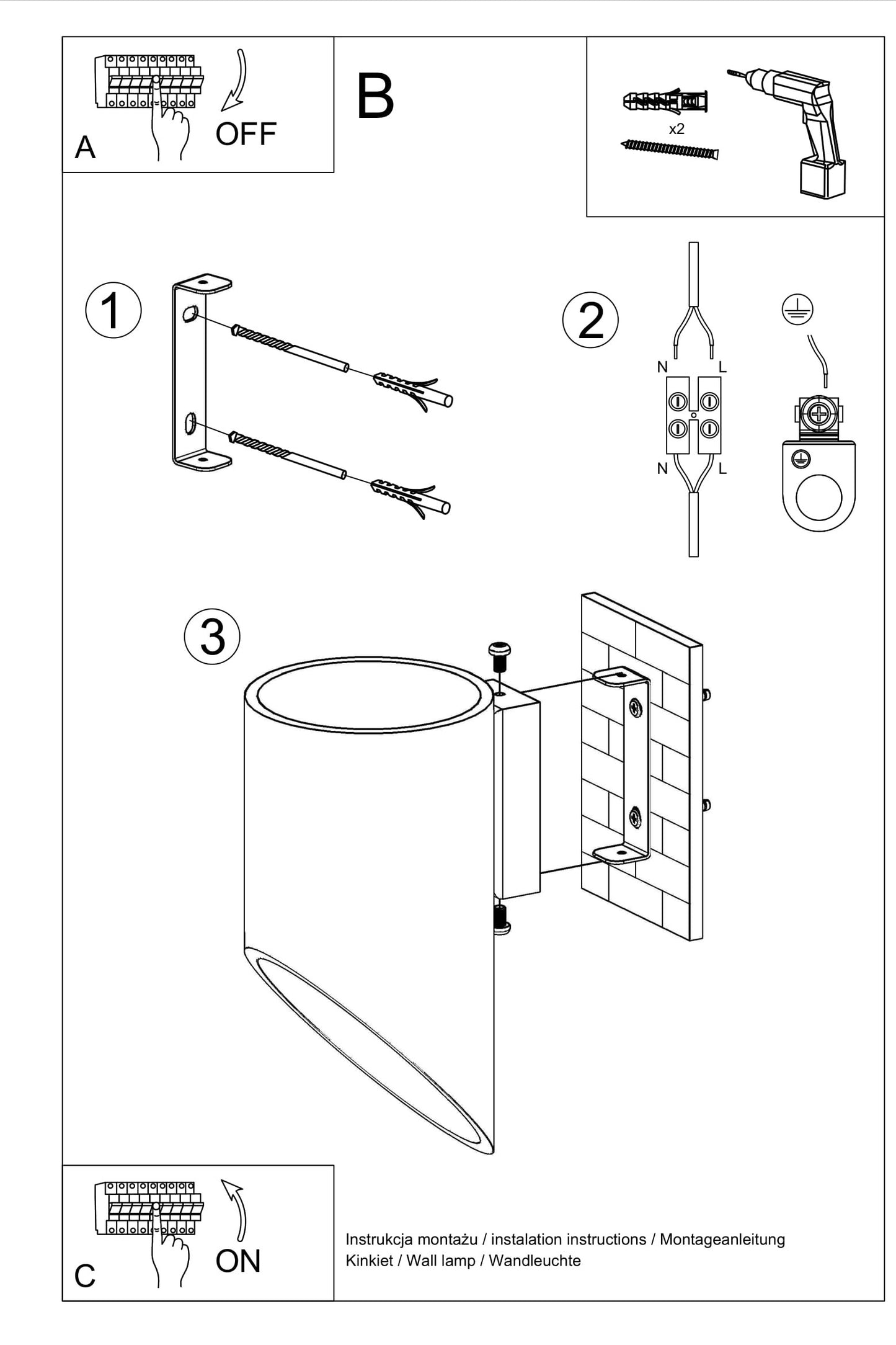 A
OFF
B
x2
1
2
N
L
N
L
3
C
ON
Instrukcja montażu / instalation instructions / Montageanleitung
Kinkiet / Wall lamp / Wandleuchte