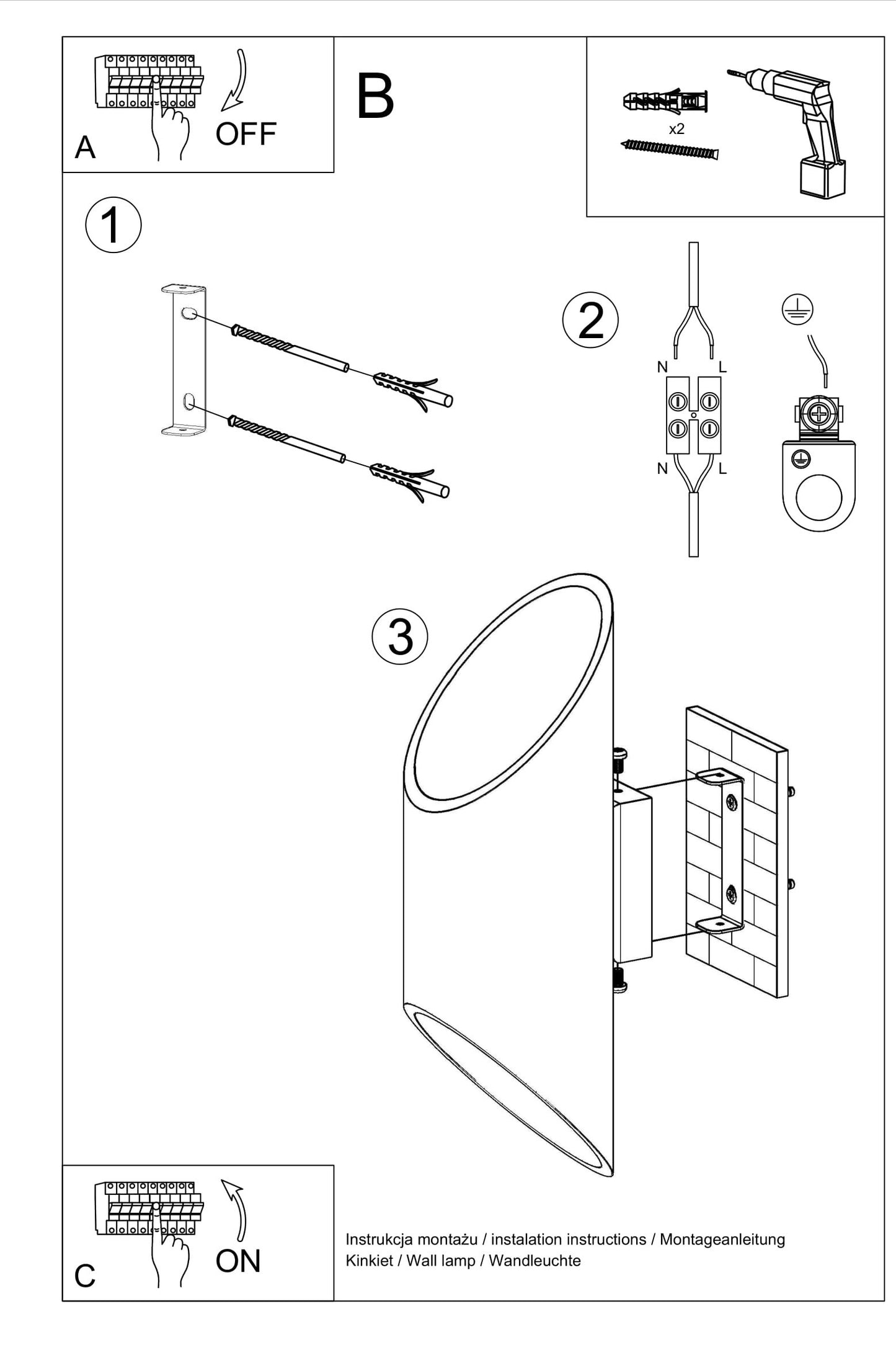 A

OFF

B

x2

1

2

N

L

N

L

3

C

ON

Instrukcja montażu / instalation instructions / Montageanleitung
Kinkiet / Wall lamp / Wandleuchte