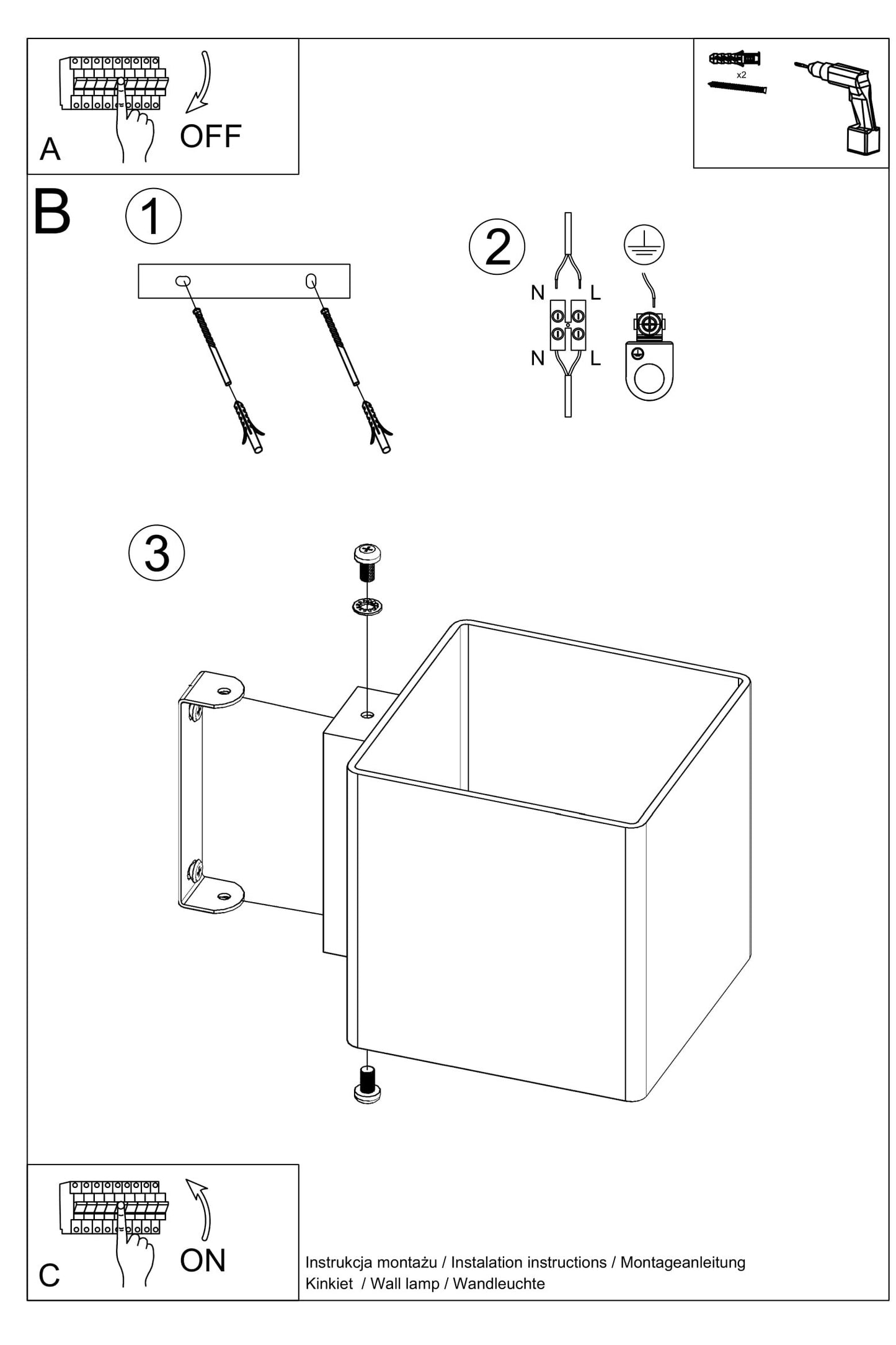 A

OFF

x2

B

1

2

N

L

N

L

3

C

ON

Instrukcja montażu / Instalation instructions / Montageanleitung
Kinkiet / Wall lamp / Wandleuchte