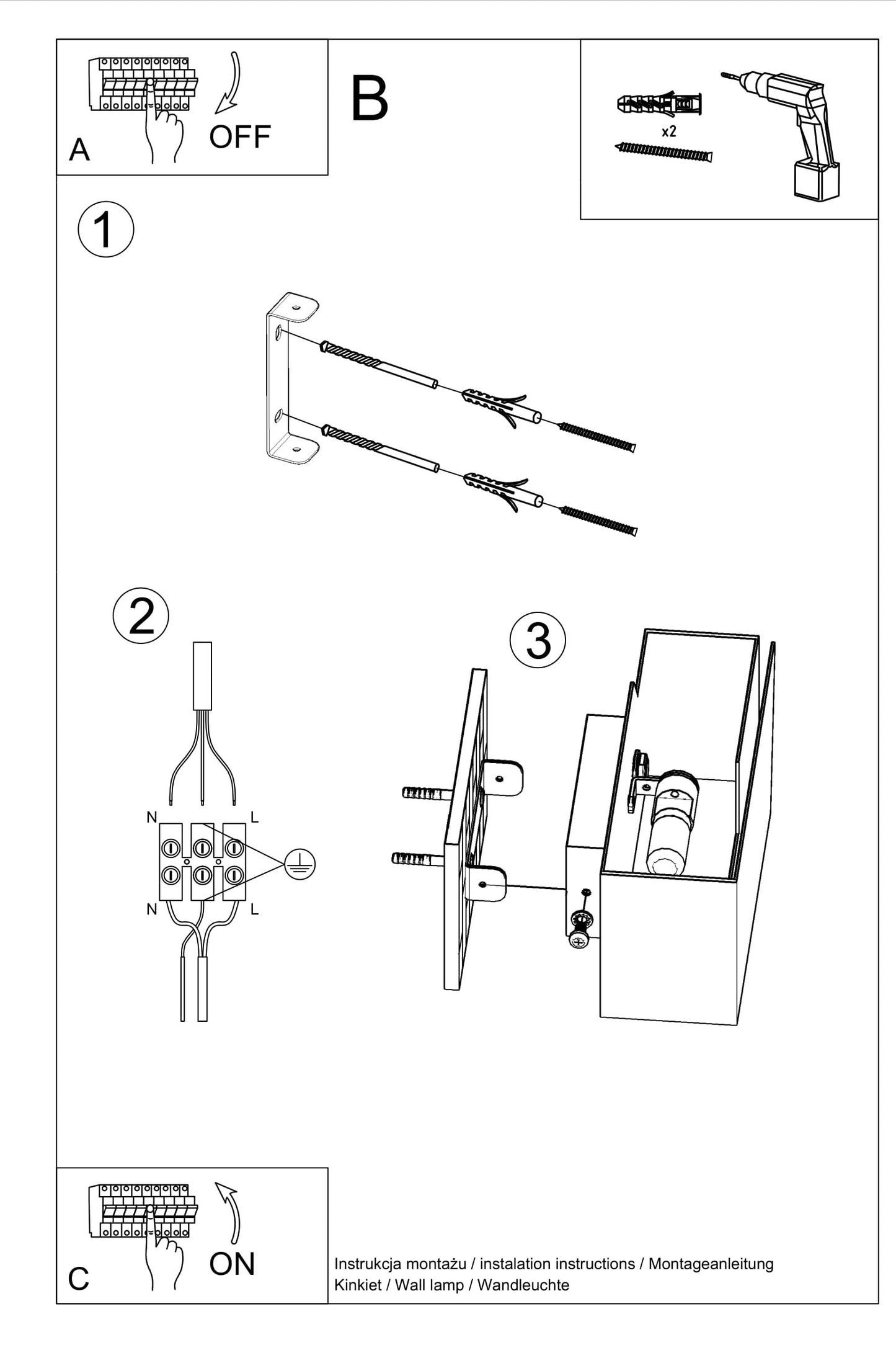 A

OFF

B

x2

1

2

N

L

N

L

3

C

ON

Instrukcja montażu / instalation instructions / Montageanleitung
Kinkiet / Wall lamp / Wandleuchte