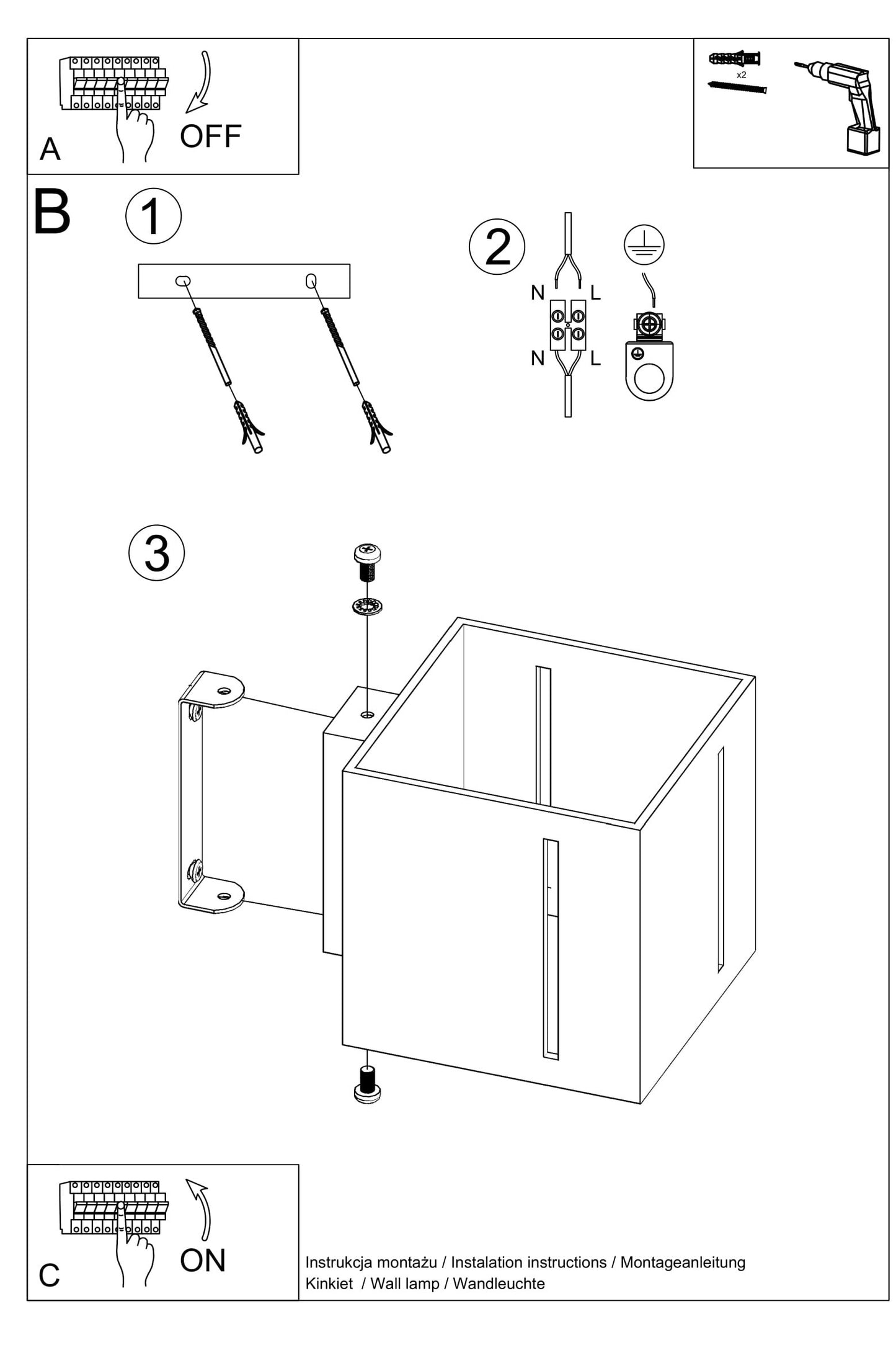 A
OFF

x2

B
1
2
N L
N L
3

C
ON

Instrukcja montażu / Instalation instructions / Montageanleitung
Kinkiet / Wall lamp / Wandleuchte