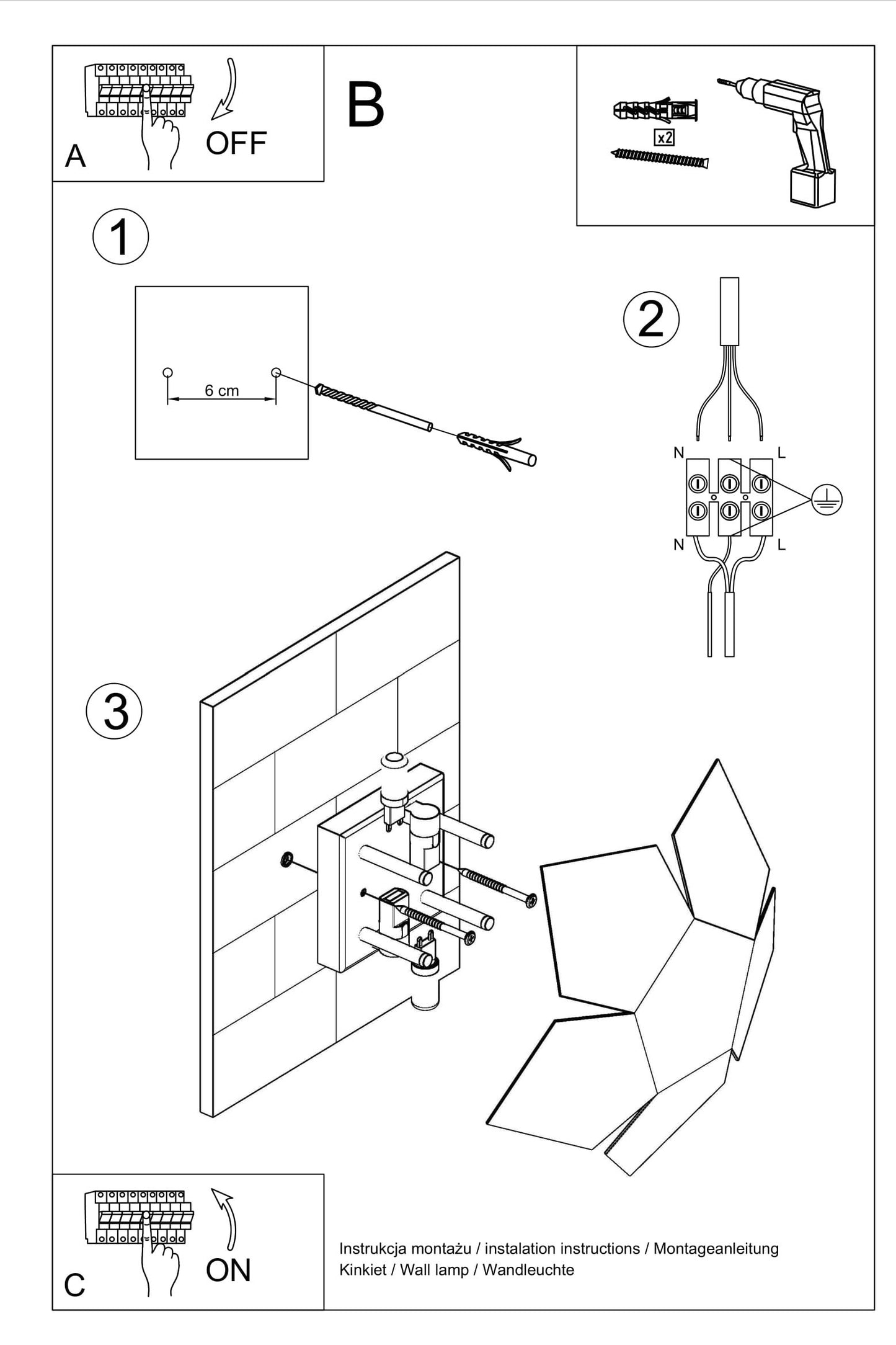 A

OFF

B

x2

1

6 cm

2

N

L

N

L

3

C

ON

Instrukcja montażu / instalation instructions / Montageanleitung
Kinkiet / Wall lamp / Wandleuchte