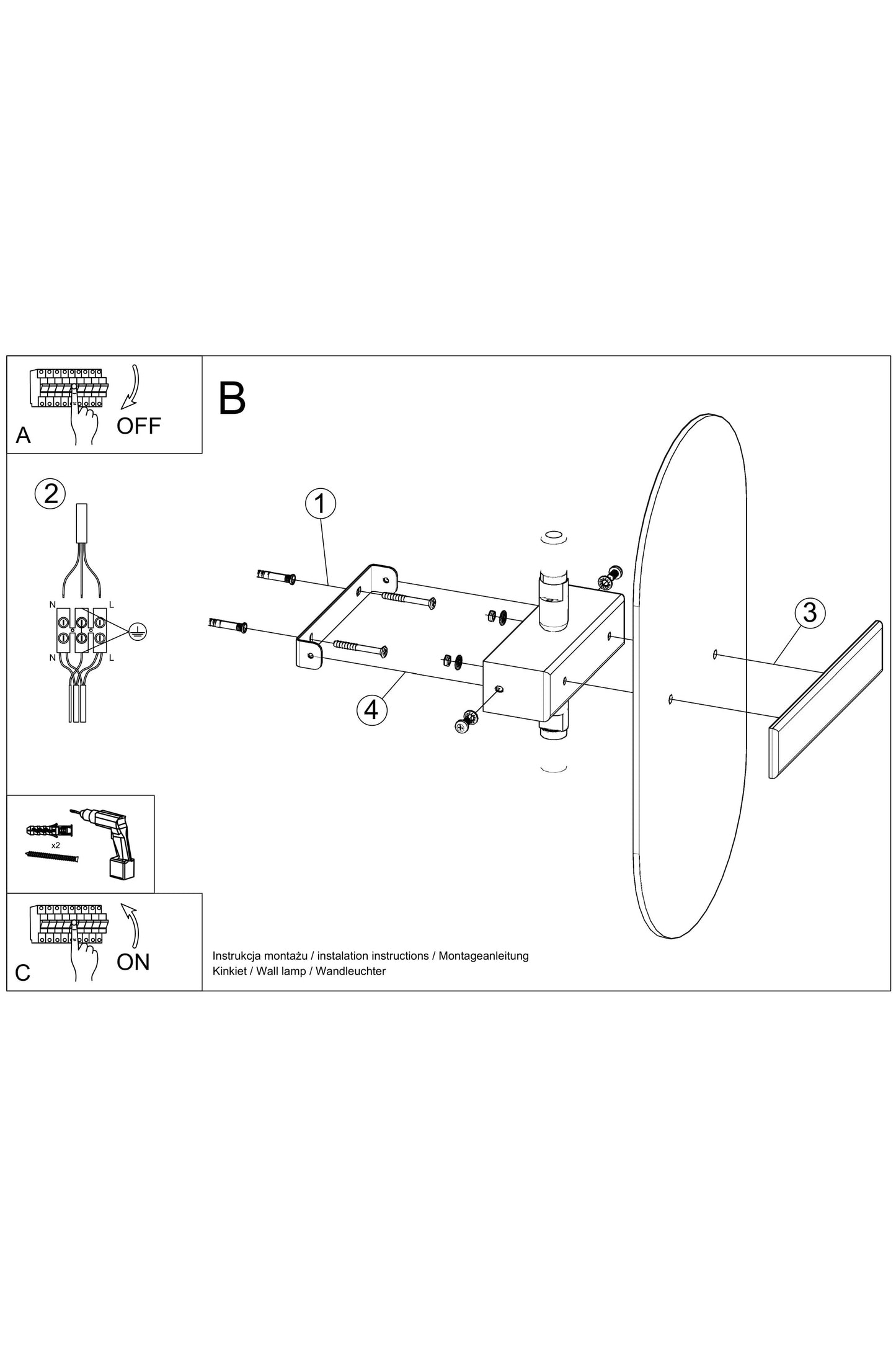 A
OFF

B

2

N
L
N
L

1

3

4

x2

C
ON

Instrukcja montażu / instalation instructions / Montageanleitung
Kinkiet / Wall lamp / Wandleuchter