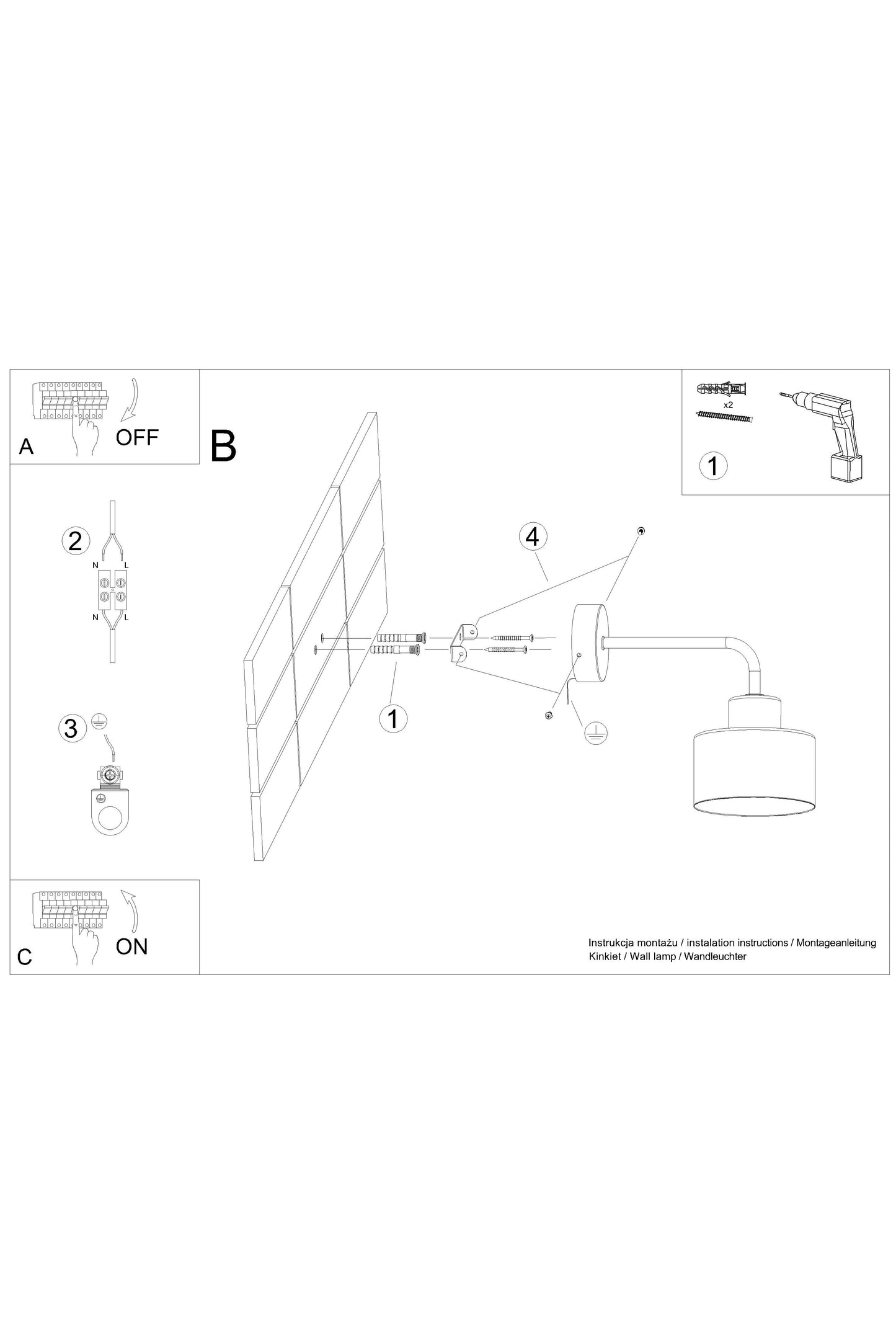 A
OFF

B

x2

1

2
N L
N L

3

4

1

C
ON

Instrukcja montażu / instalation instructions / Montageanleitung
Kinkiet / Wall lamp / Wandleuchter