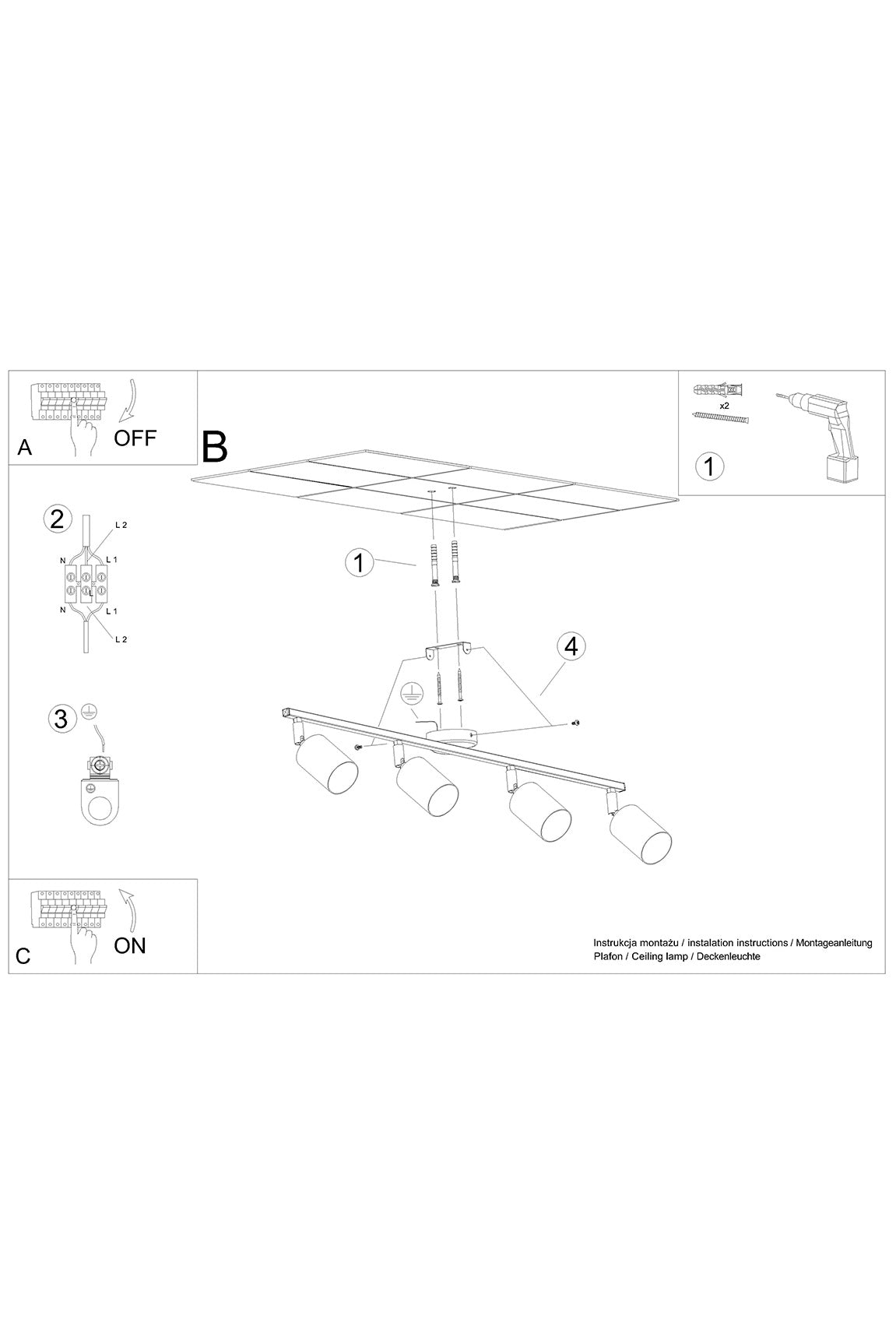 A
OFF

B

x2

1

2
L 2
N
L 1
L
N
L 1
L 2

1

4

3

C
ON

Instrukcja montażu / instalation instructions / Montageanleitung
Plafon / Ceiling lamp / Deckenleuchte