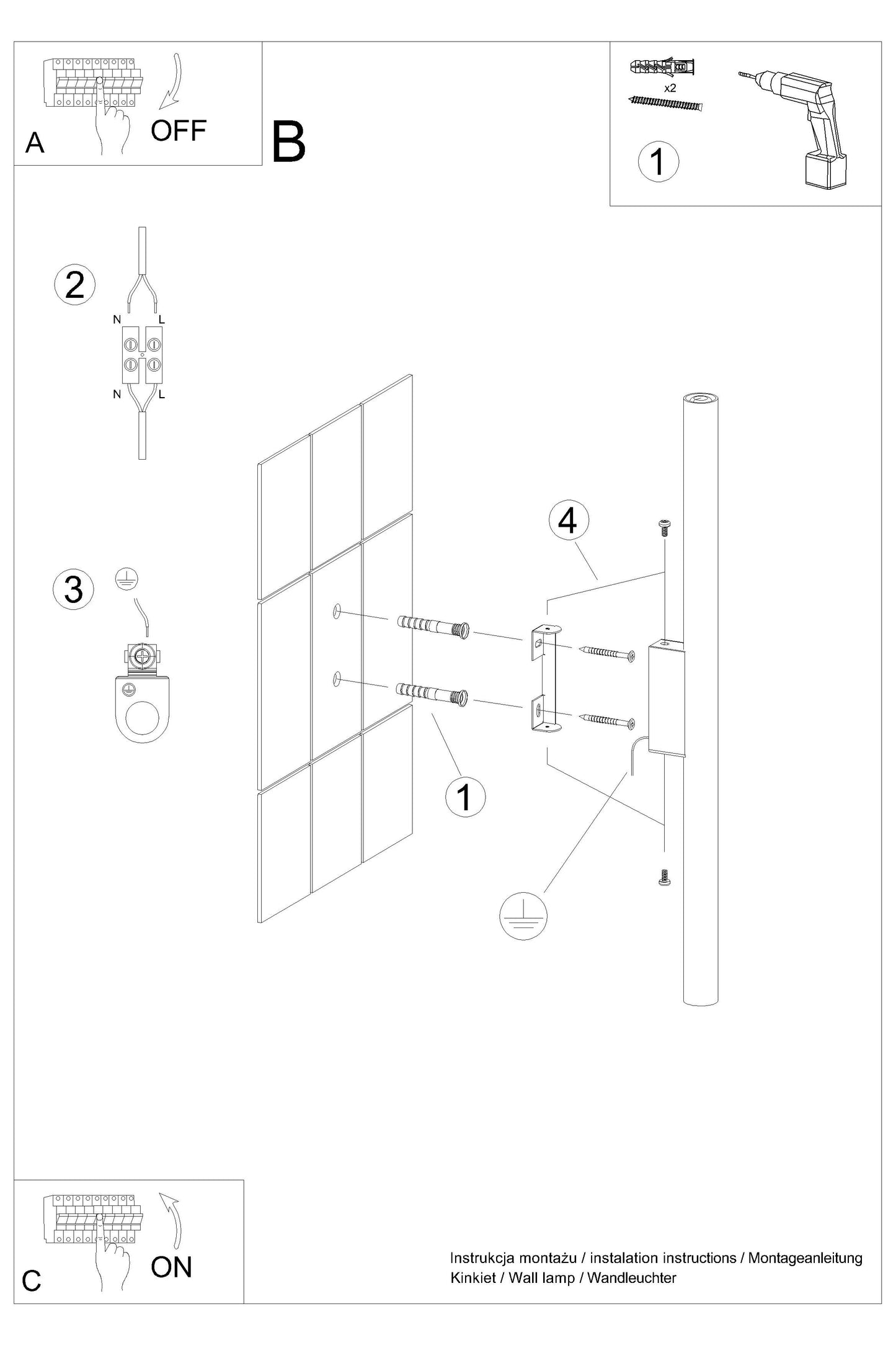 A
OFF

B

x2
1

2
N L
N L

3

4

1

C
ON

Instrukcja montażu / instalation instructions / Montageanleitung
Kinkiet / Wall lamp / Wandleuchter