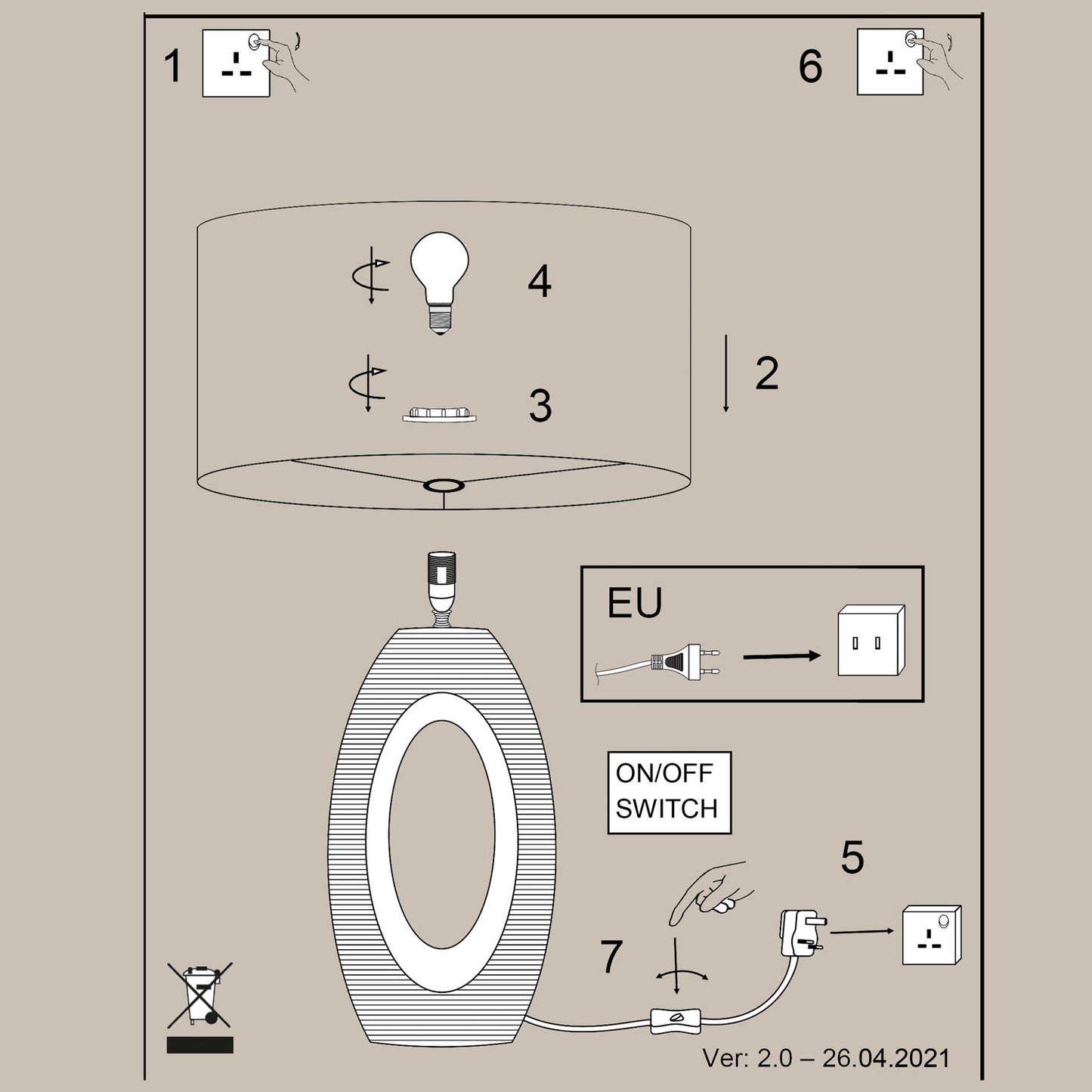 1

6

4

2

3

EU

ON/OFF SWITCH

5

7

Ver: 2.0 – 26.04.2021