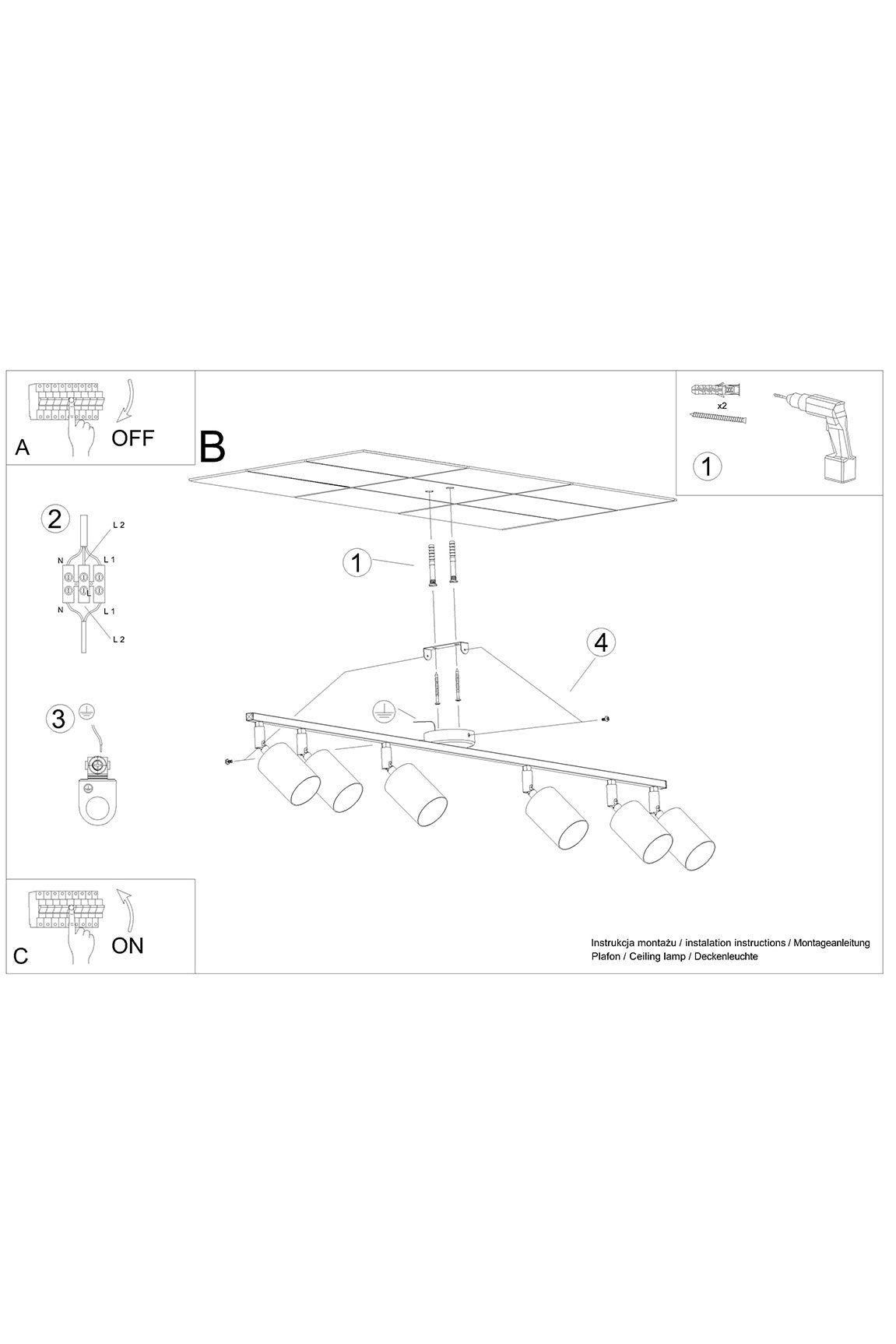 A
OFF

B

x2

1

2
L 2
N
L 1
L
N
L 1
L 2

1

4

3

C
ON

Instrukcja montażu / instalation instructions / Montageanleitung
Plafon / Ceiling lamp / Deckenleuchte