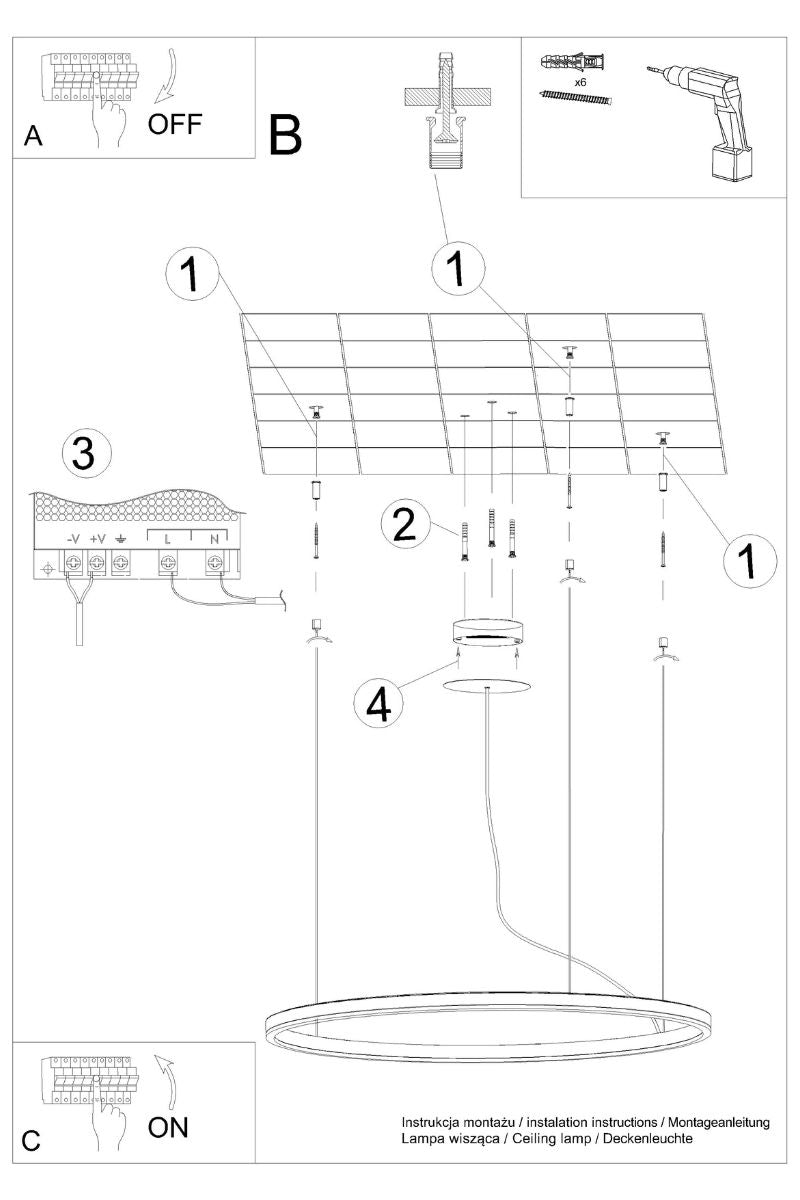 A
OFF

B

x6

1
1
3
-V +V ⏚ L N
2
1
4

C
ON

Instrukcja montażu / instalation instructions / Montageanleitung
Lampa wisząca / Ceiling lamp / Deckenleuchte