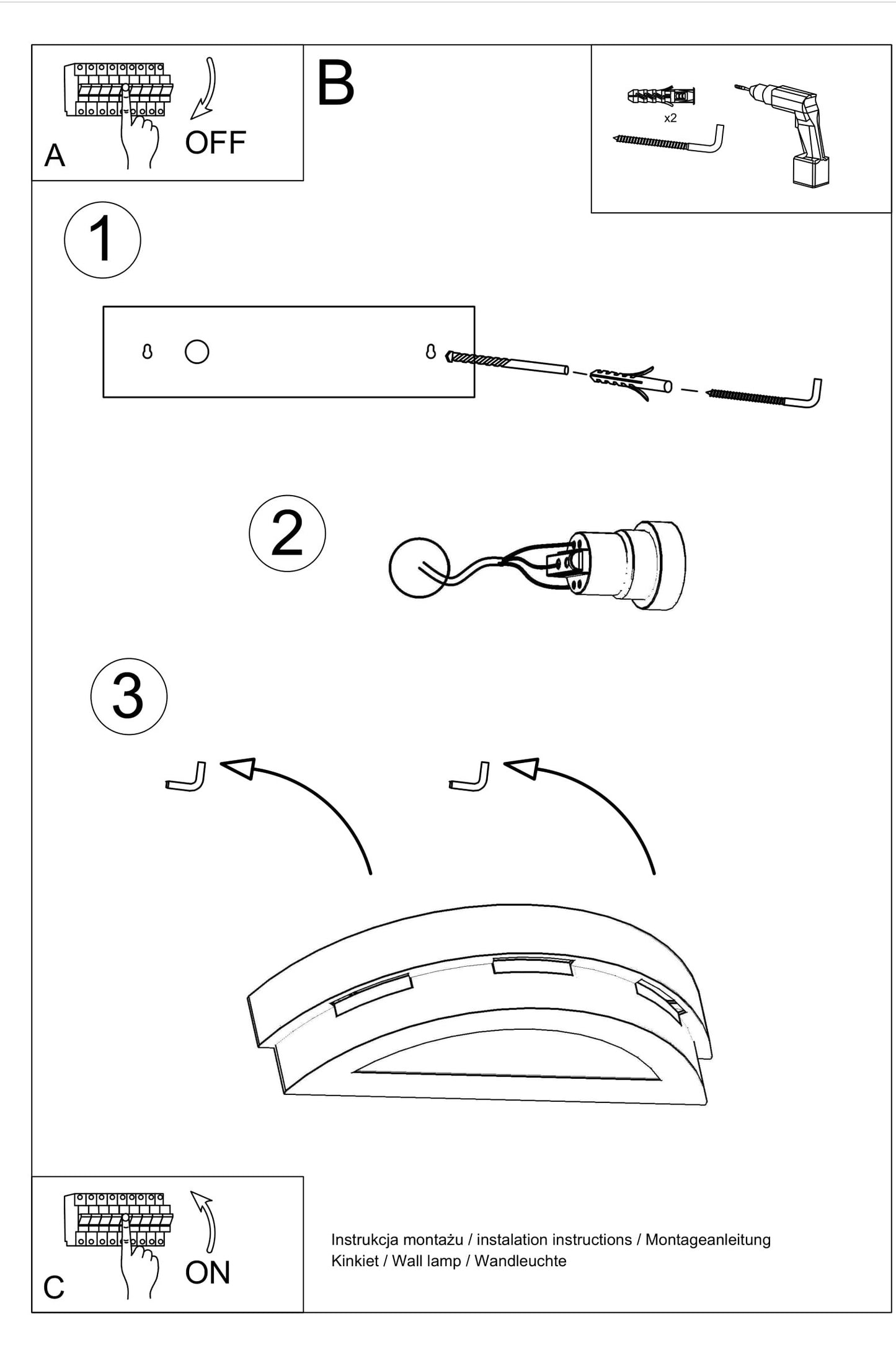 A

OFF

B

x2

1

2

3

C

ON

Instrukcja montażu / instalation instructions / Montageanleitung
Kinkiet / Wall lamp / Wandleuchte