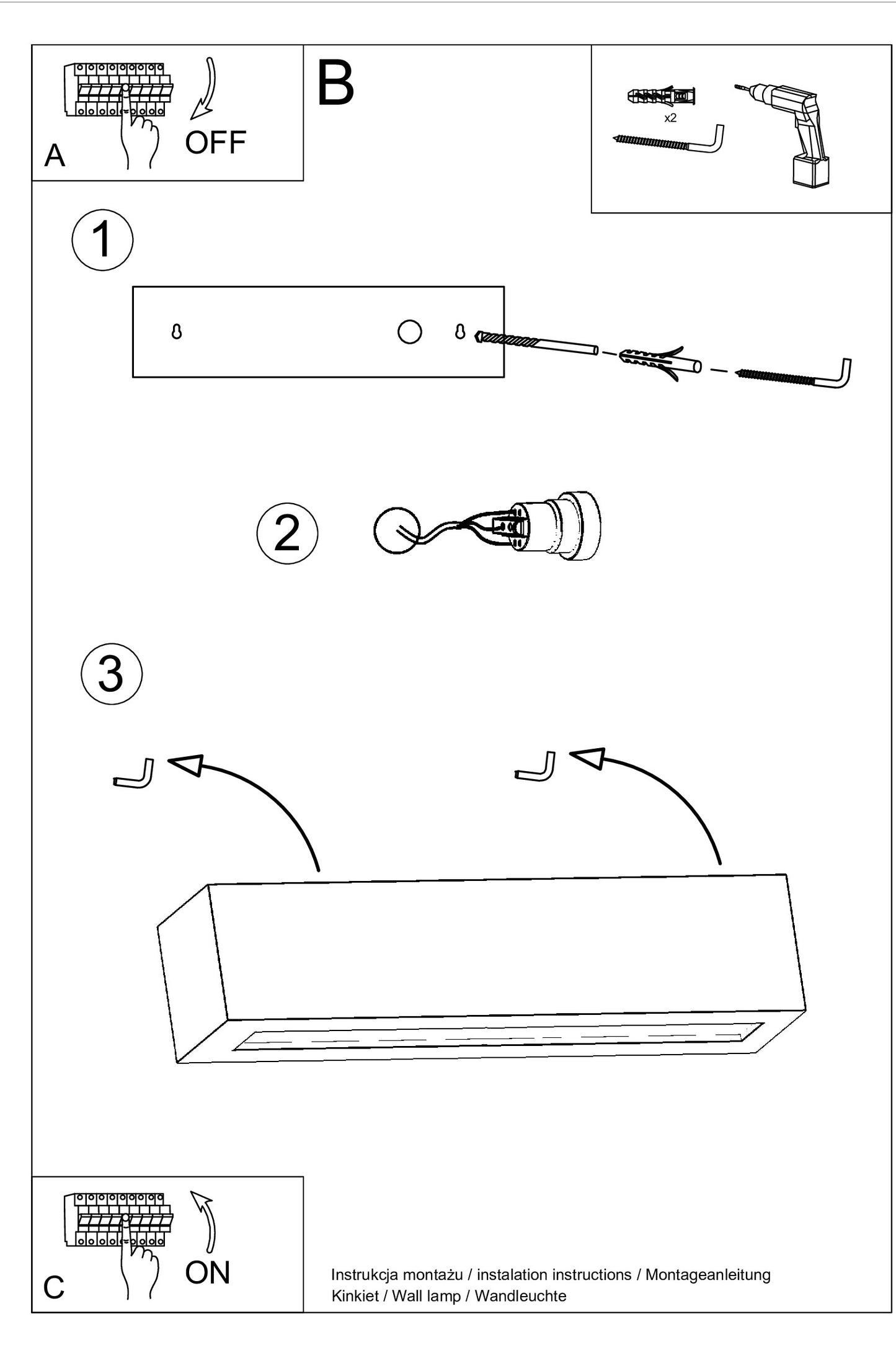 A

OFF

B

x2

1

2

3

C

ON

Instrukcja montażu / instalation instructions / Montageanleitung
Kinkiet / Wall lamp / Wandleuchte