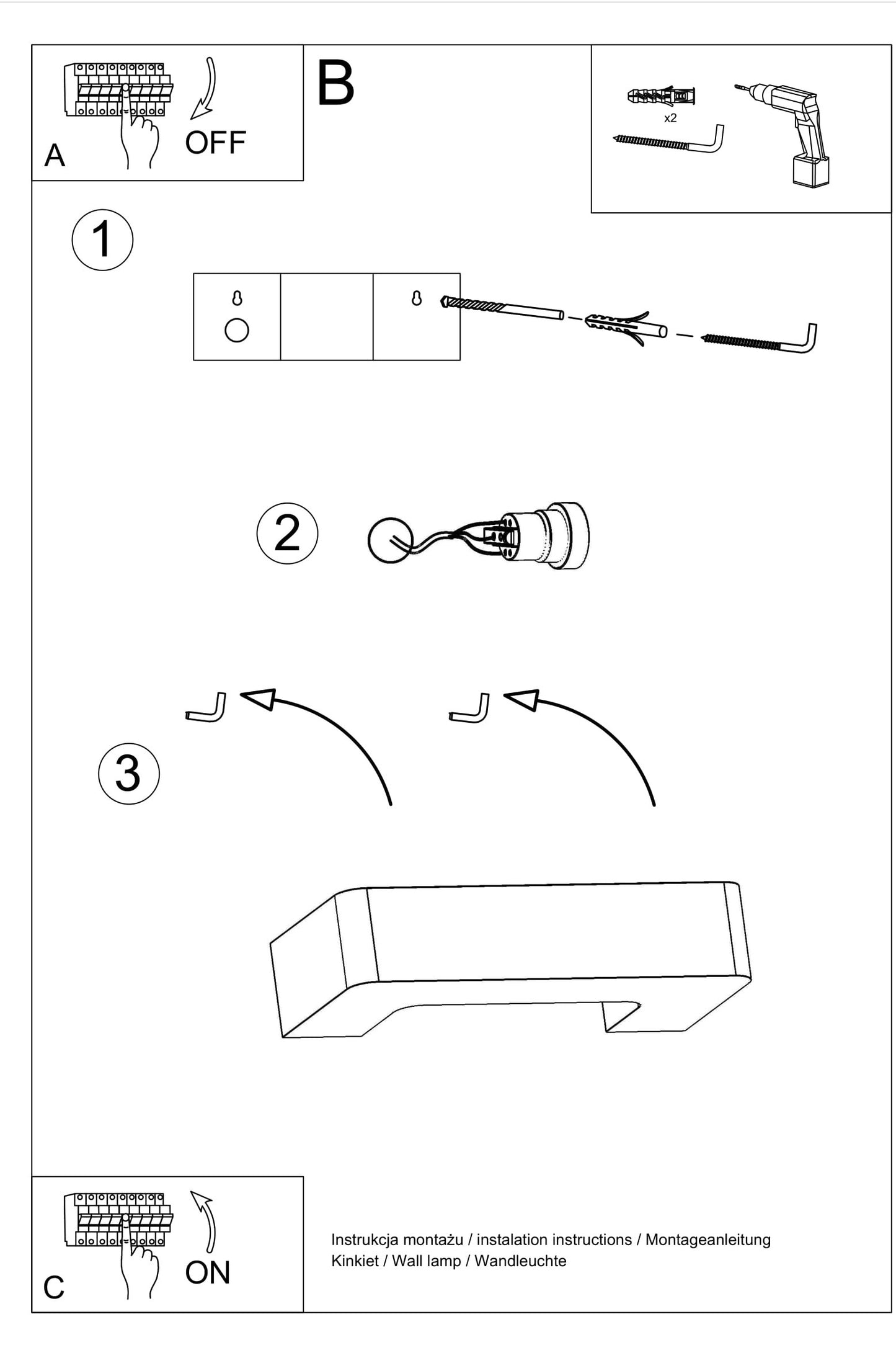 A

OFF

B

x2

1

2

3

C

ON

Instrukcja montażu / instalation instructions / Montageanleitung
Kinkiet / Wall lamp / Wandleuchte