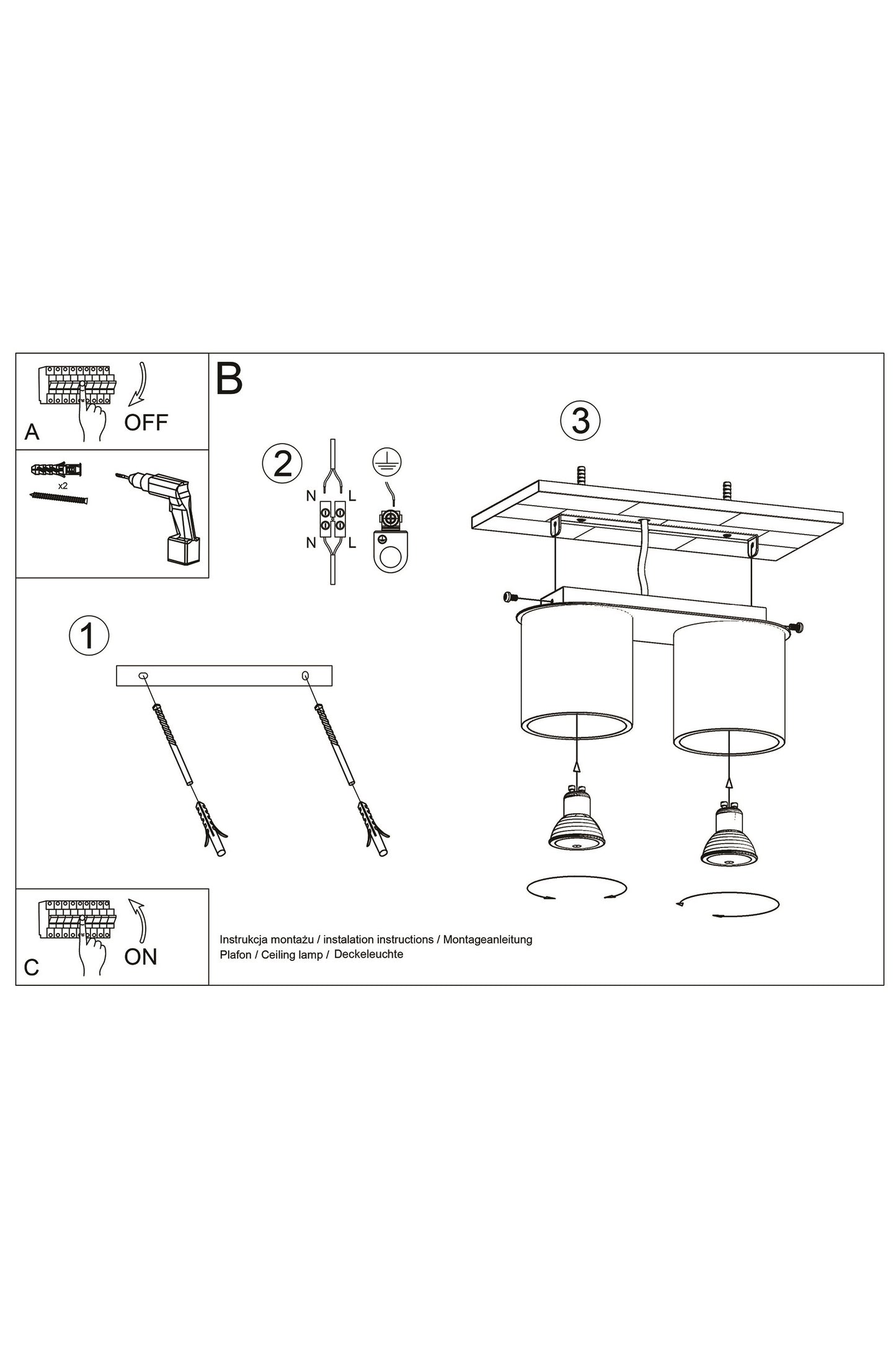 A
OFF

x2

B

2
N L
N L

3

1

C
ON

Instrukcja montażu / instalation instructions / Montageanleitung
Plafon / Ceiling lamp / Deckeleuchte