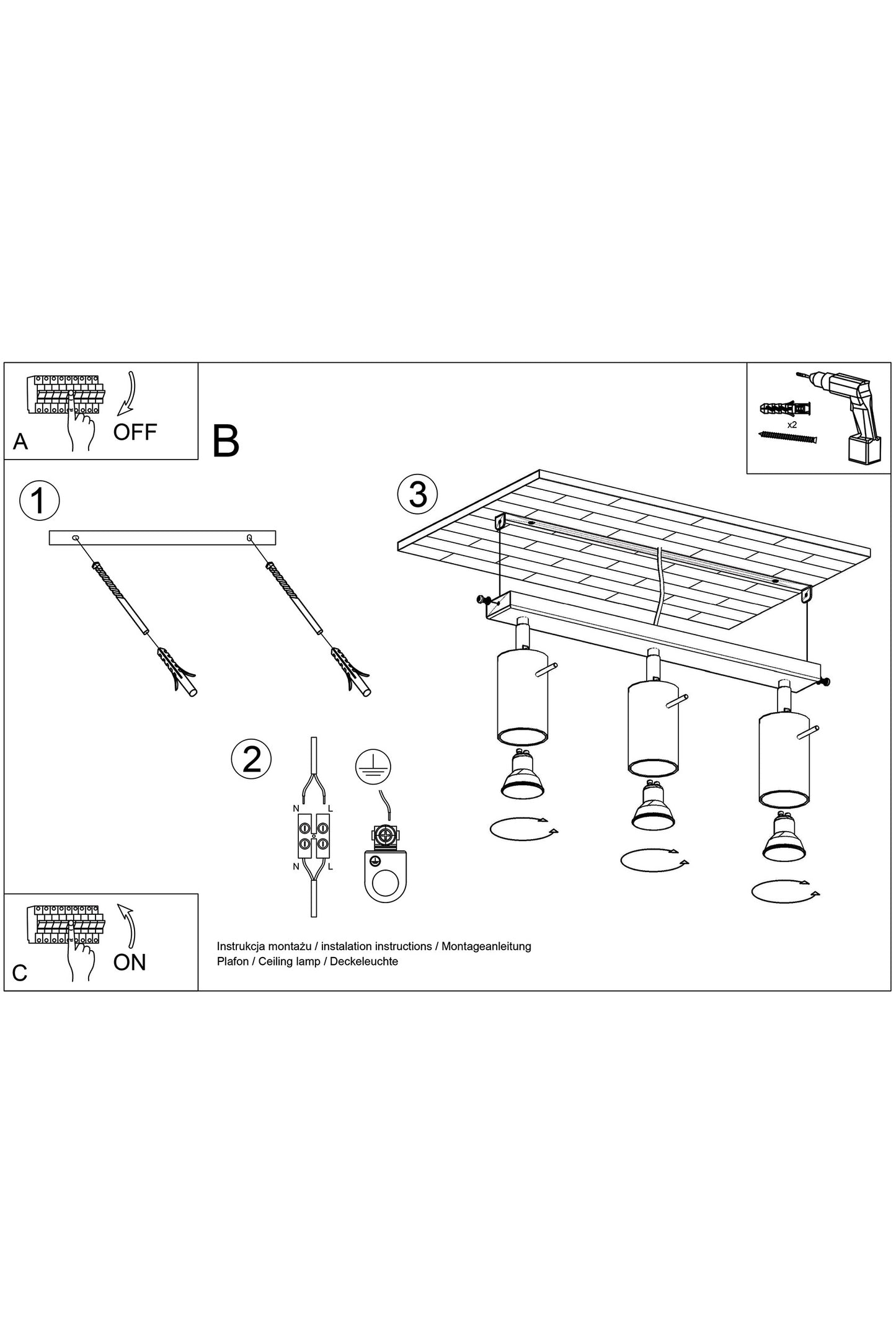 A
OFF

B

x2

1

3

2

N L
N L

C
ON

Instrukcja montażu / instalation instructions / Montageanleitung
Plafon / Ceiling lamp / Deckeleuchte