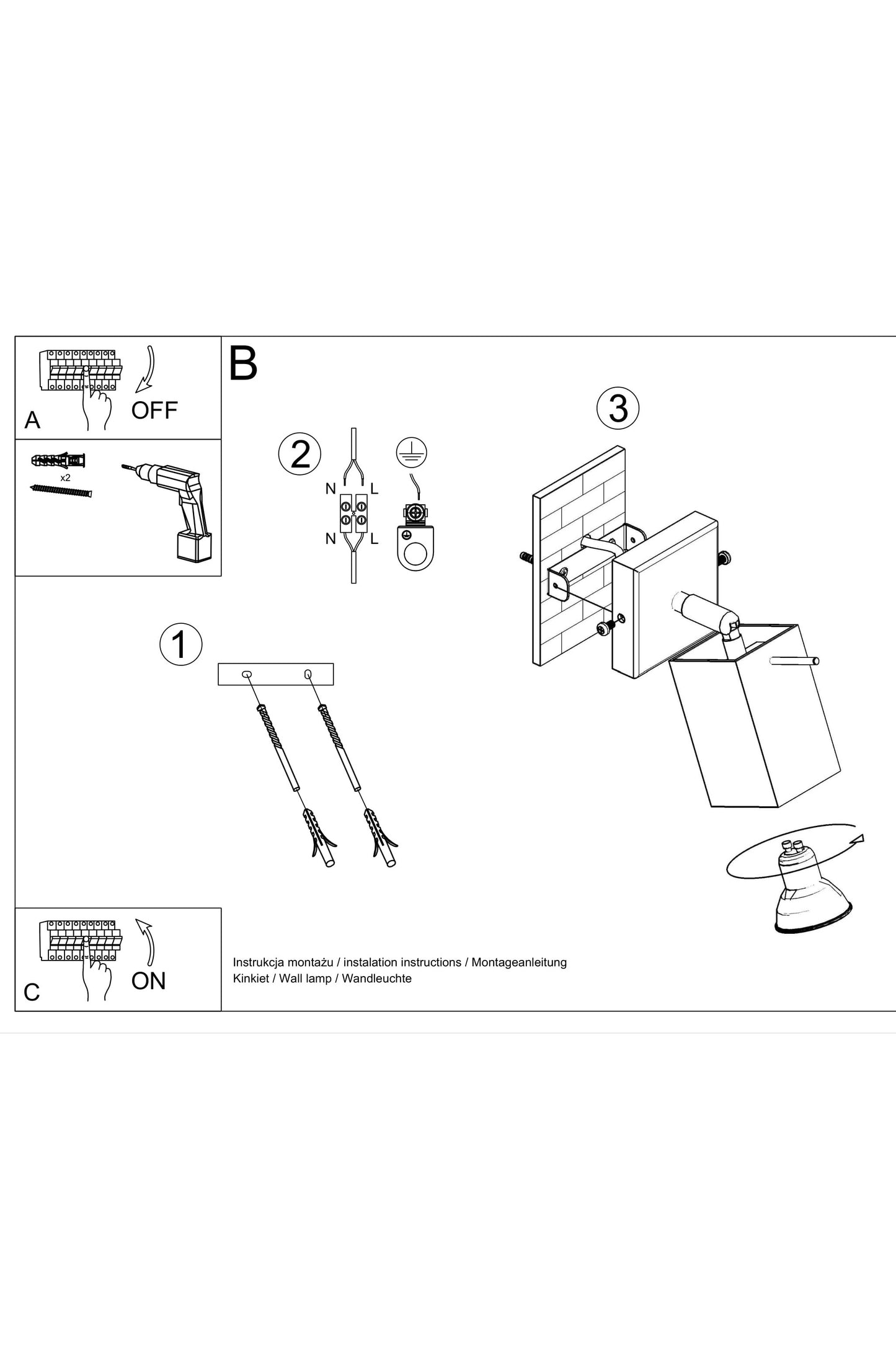 A
OFF

x2

B

2
N
L
N
L

3

1

C
ON

Instrukcja montażu / instalation instructions / Montageanleitung
Kinkiet / Wall lamp / Wandleuchte