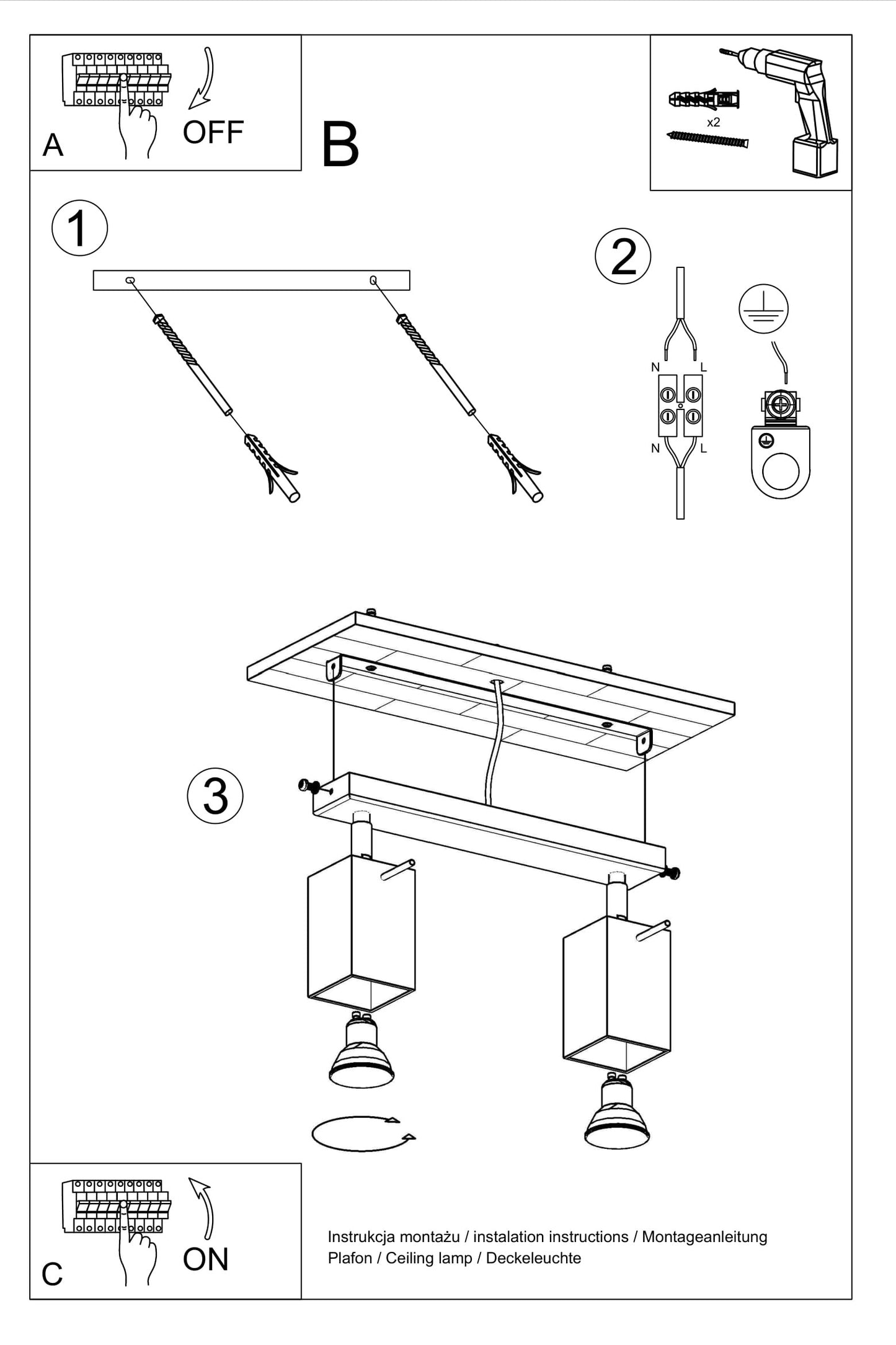 A

OFF

B

x2

1

2

N L

N L

3

C

ON

Instrukcja montażu / instalation instructions / Montageanleitung
Plafon / Ceiling lamp / Deckeleuchte