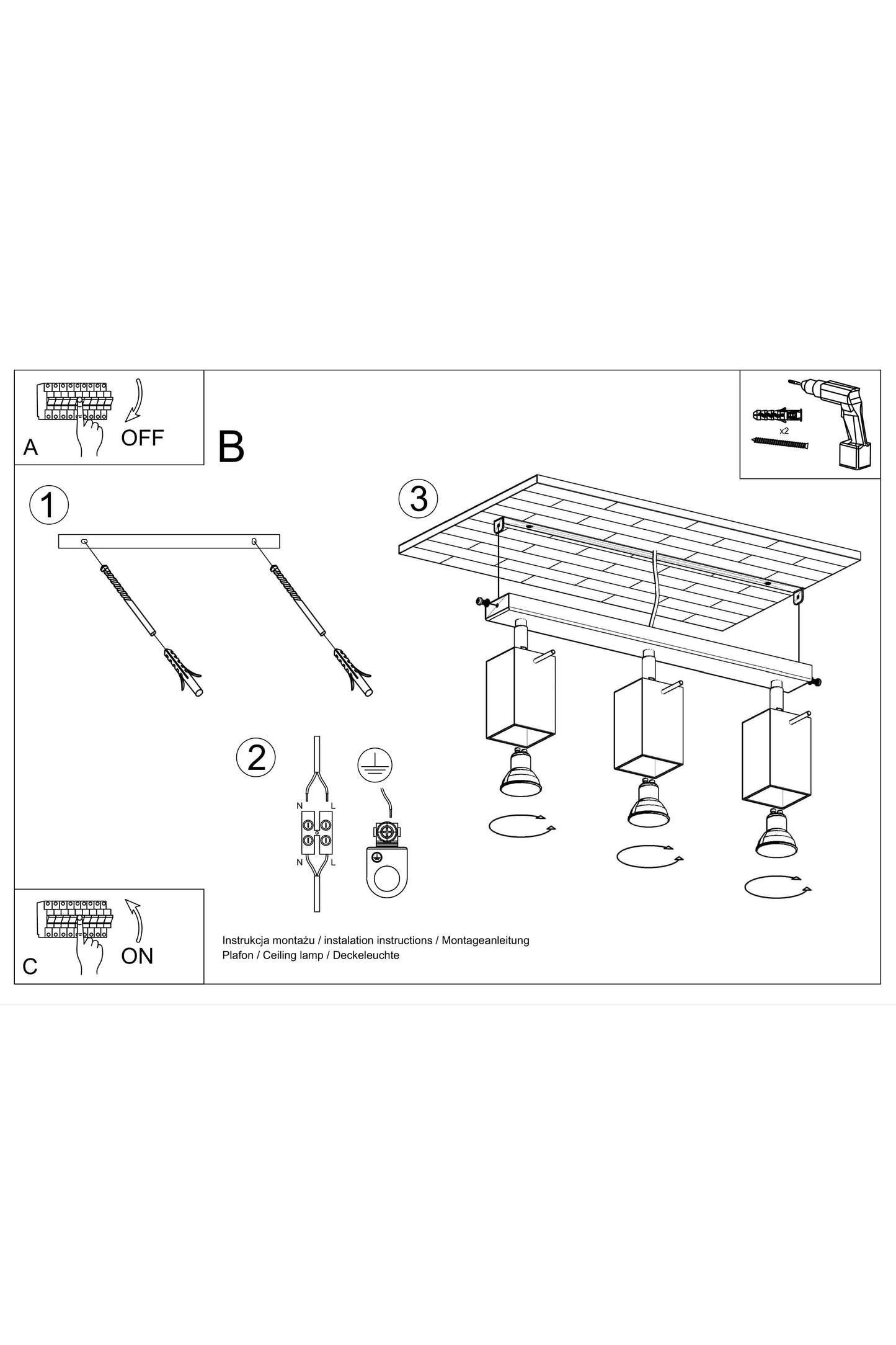 A
OFF

B

x2

1

3

2

N
L
N
L

C
ON

Instrukcja montażu / instalation instructions / Montageanleitung
Plafon / Ceiling lamp / Deckeleuchte