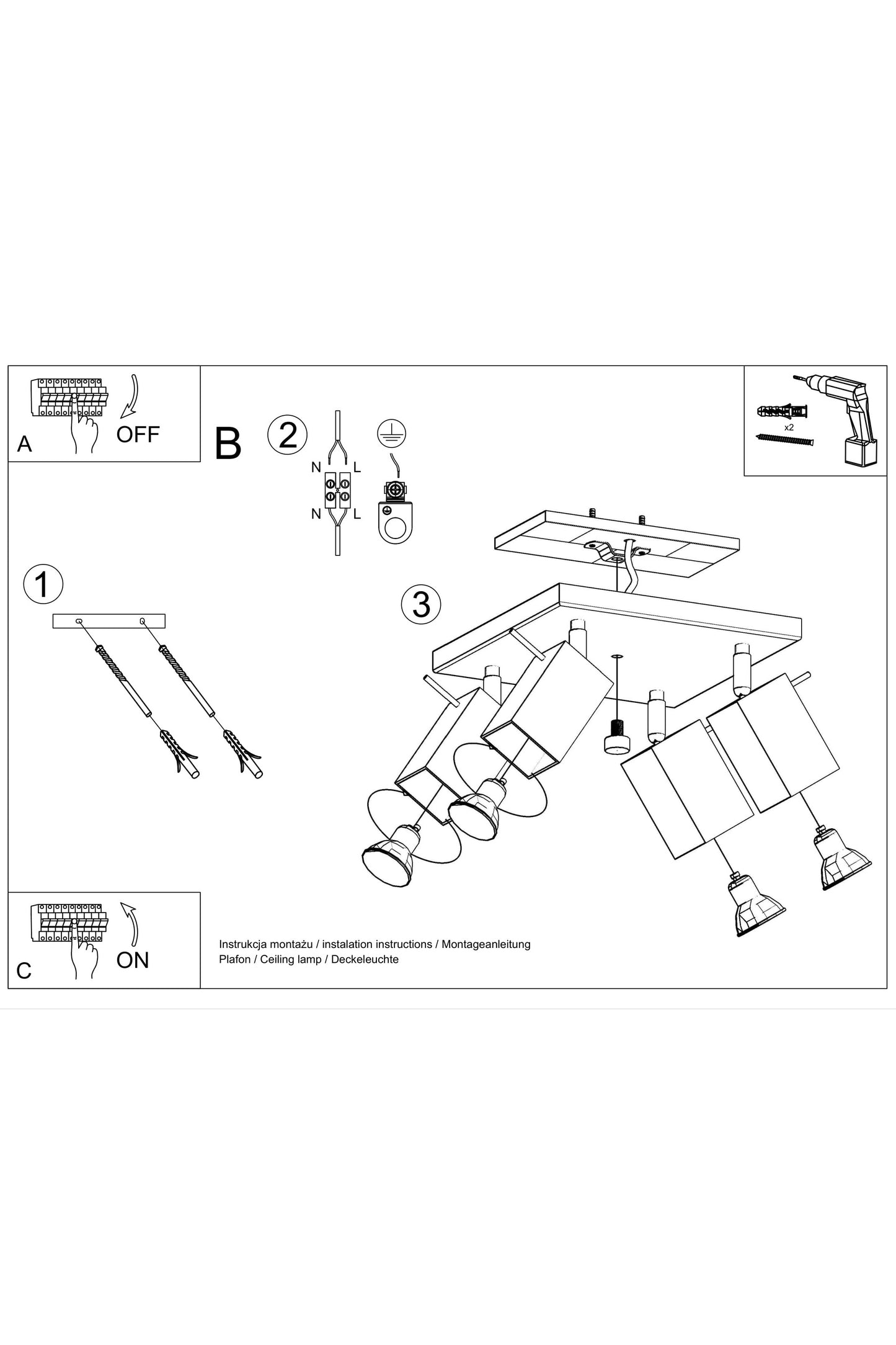 A
OFF

B

2

N
L
N
L

x2

1

3

C
ON

Instrukcja montażu / instalation instructions / Montageanleitung
Plafon / Ceiling lamp / Deckeleuchte