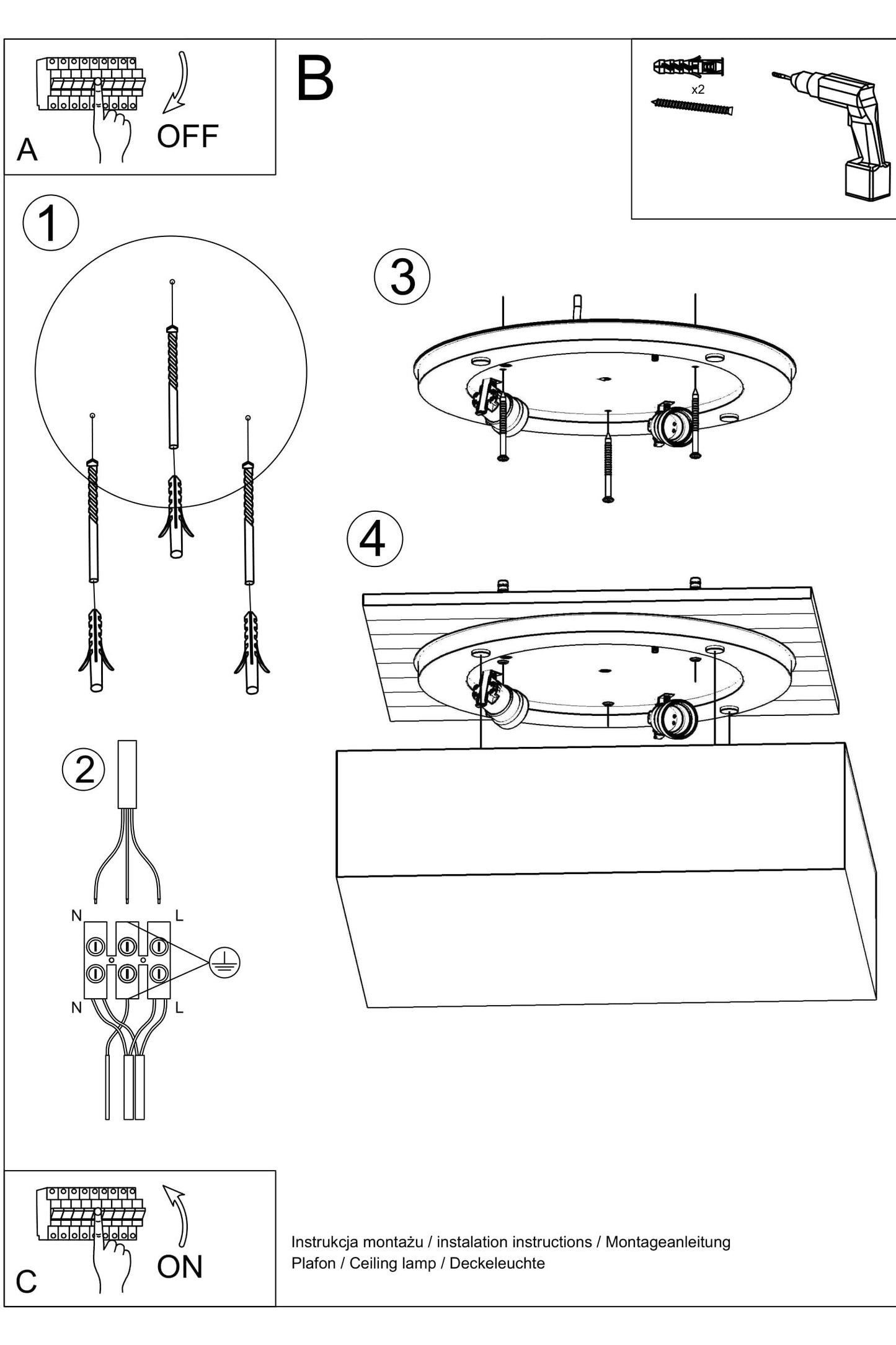 A
OFF

B

x2

1

3

4

2

N
L
N
L

C
ON

Instrukcja montażu / instalation instructions / Montageanleitung
Plafon / Ceiling lamp / Deckeleuchte