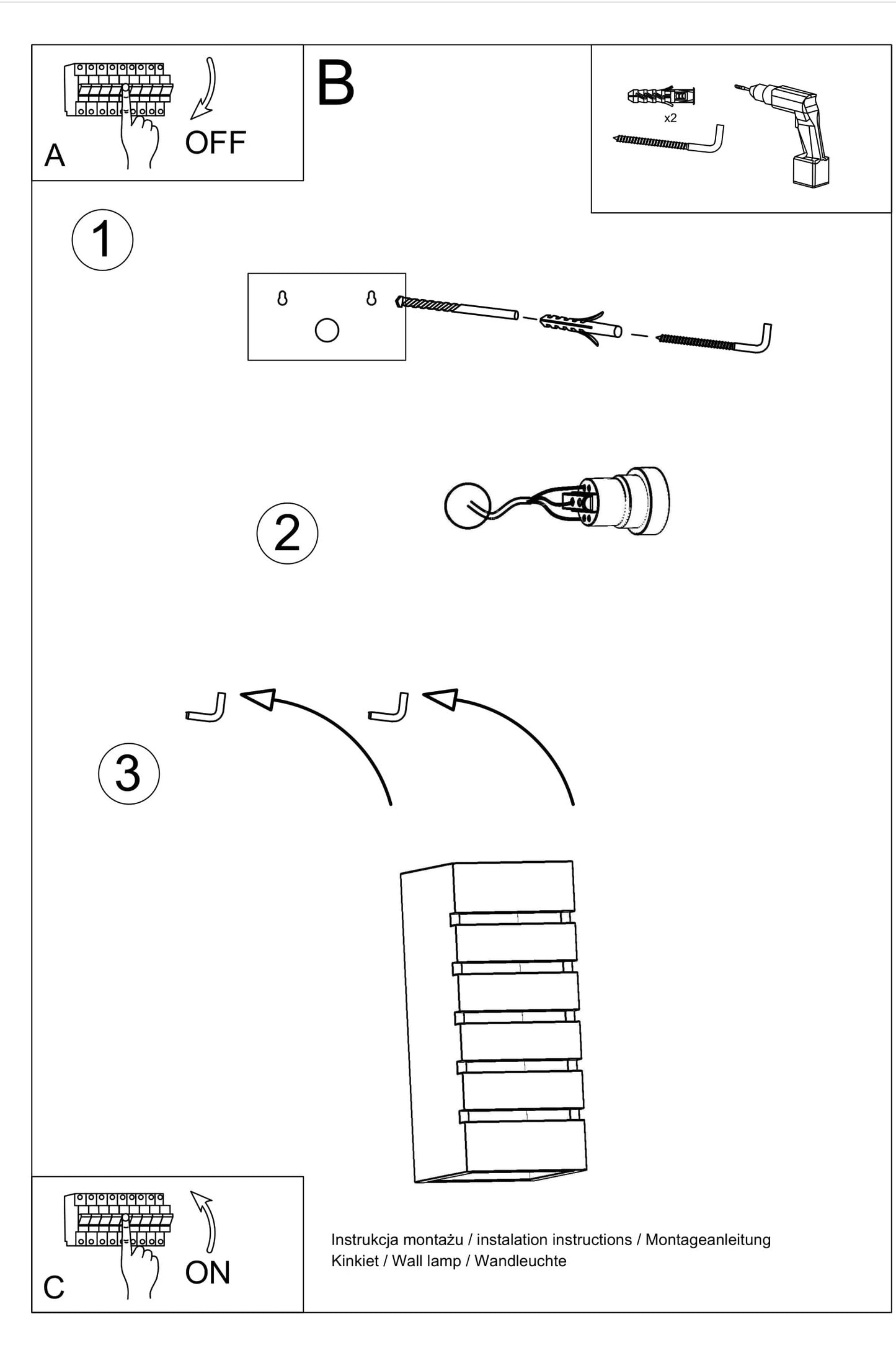 A
OFF

B

x2

1

2

3

C
ON

Instrukcja montażu / instalation instructions / Montageanleitung
Kinkiet / Wall lamp / Wandleuchte