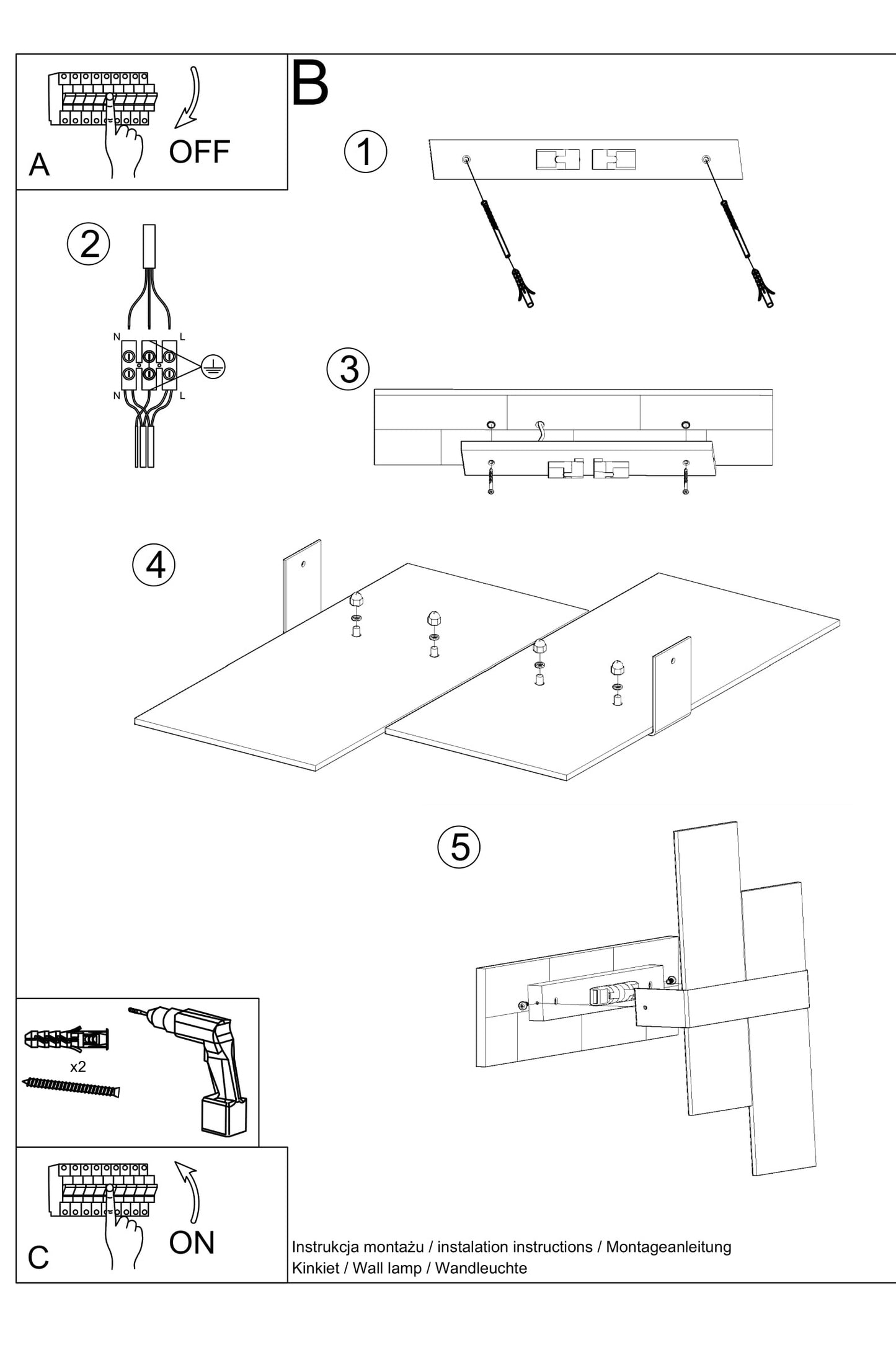 A
OFF

B

1

2
N
L
N
L

3

4

5

x2

C
ON

Instrukcja montażu / instalation instructions / Montageanleitung
Kinkiet / Wall lamp / Wandleuchte