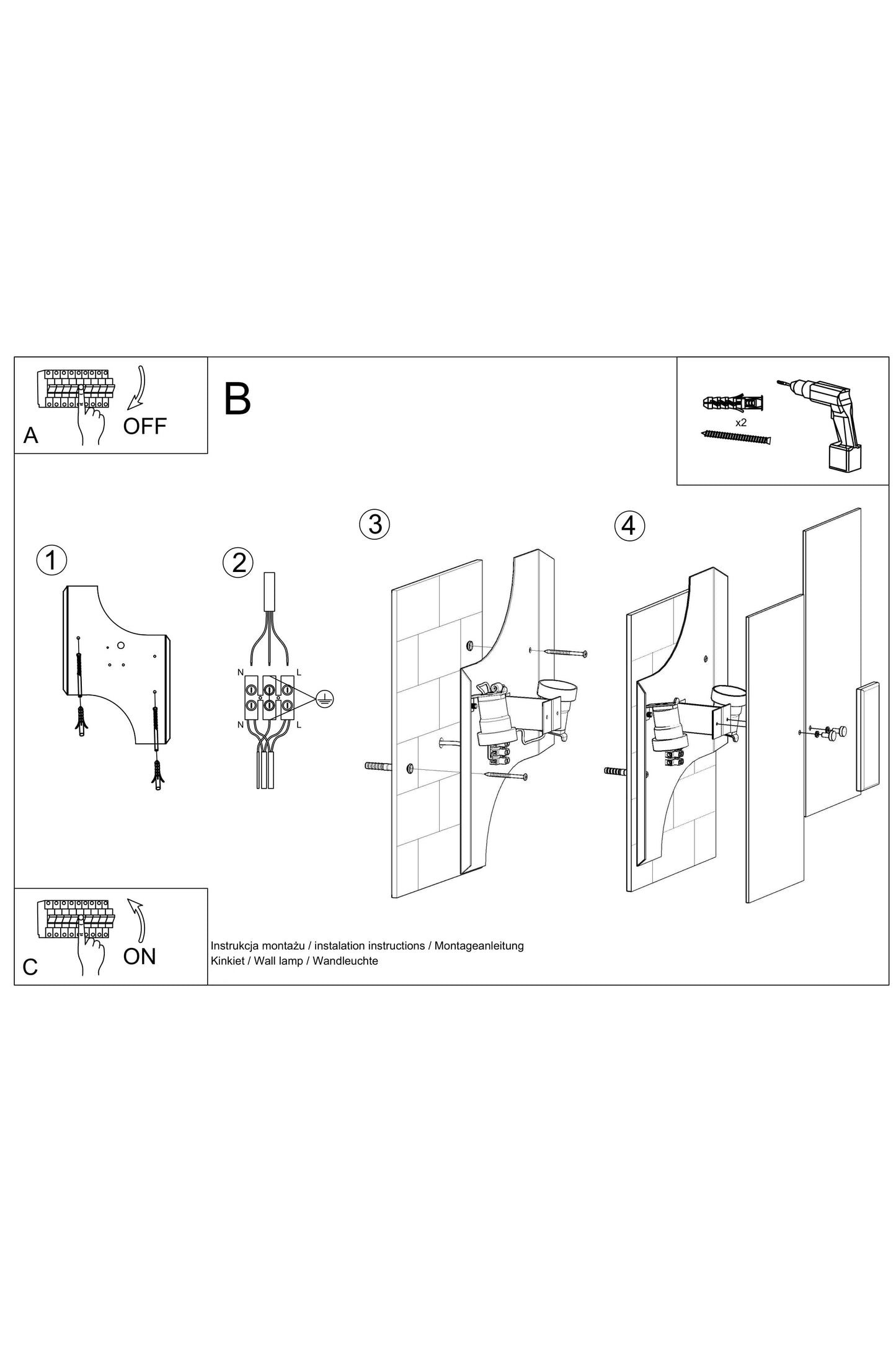 A
OFF

B

x2

1

2

N L

N L

3

4

C
ON

Instrukcja montażu / instalation instructions / Montageanleitung
Kinkiet / Wall lamp / Wandleuchte