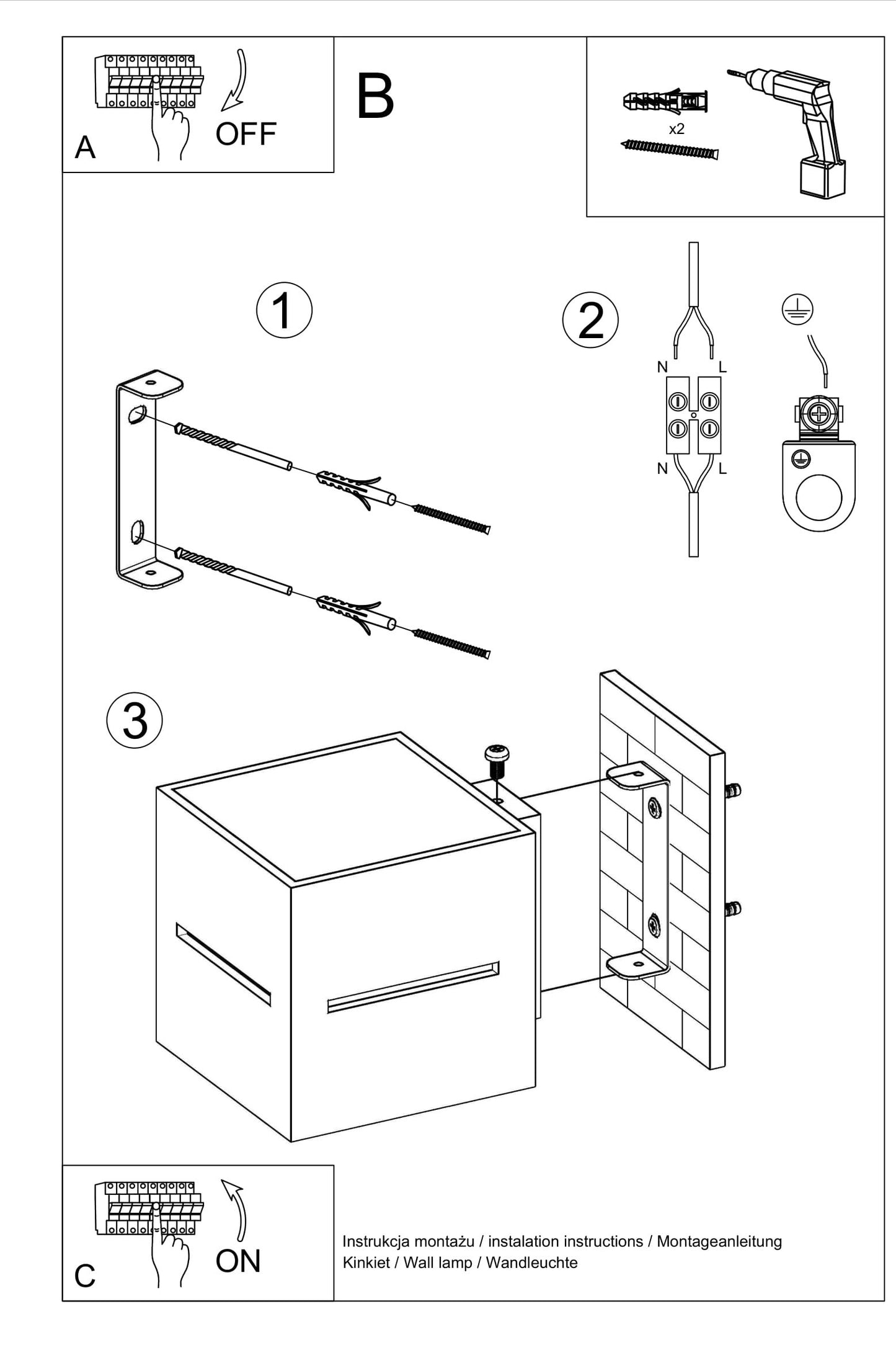 A

OFF

B

x2

1

2

N

L

N

L

3

C

ON

Instrukcja montażu / instalation instructions / Montageanleitung
Kinkiet / Wall lamp / Wandleuchte