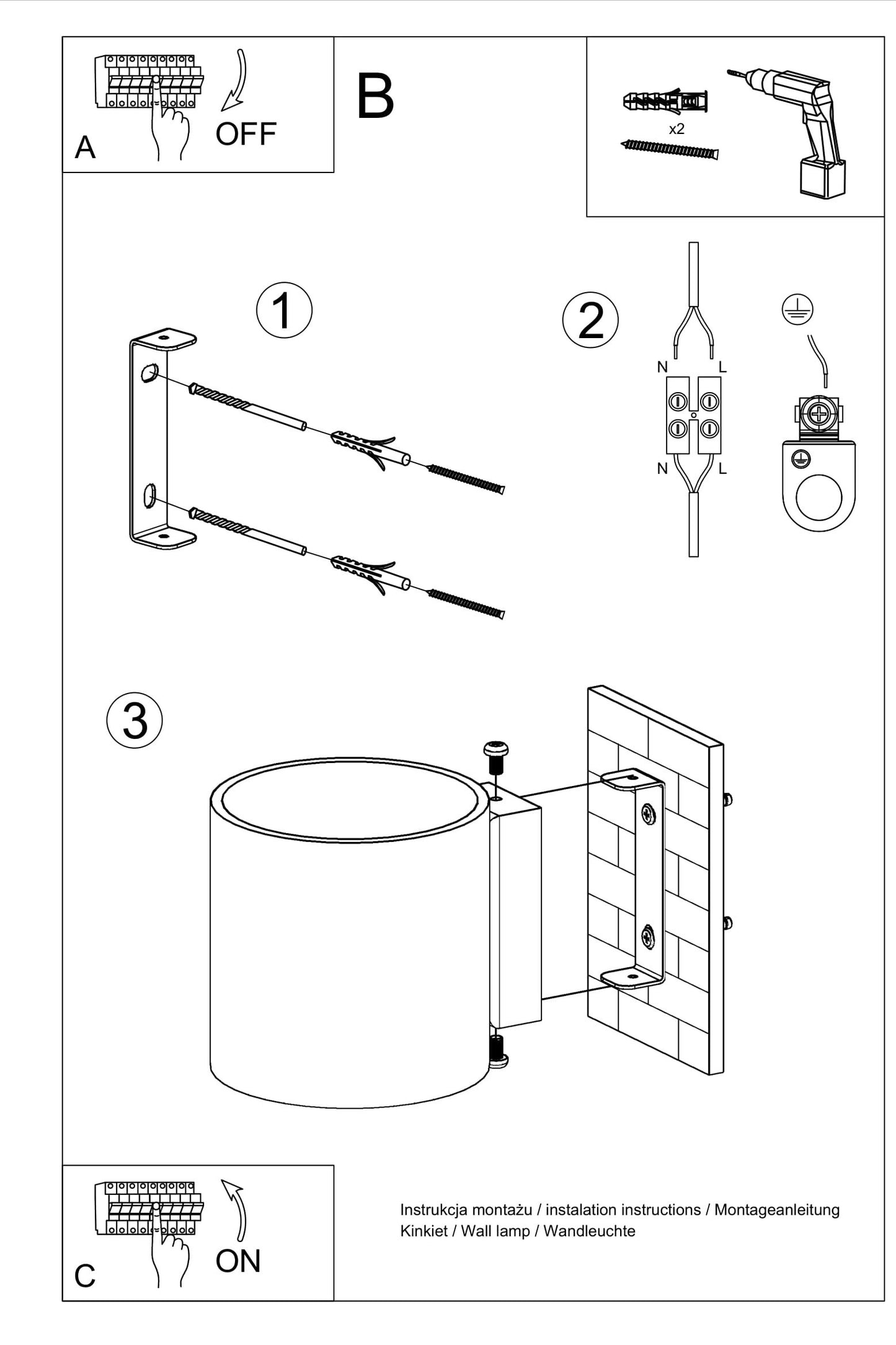 A
OFF

B

x2

1

2

N L

N L

3

C
ON

Instrukcja montażu / instalation instructions / Montageanleitung
Kinkiet / Wall lamp / Wandleuchte