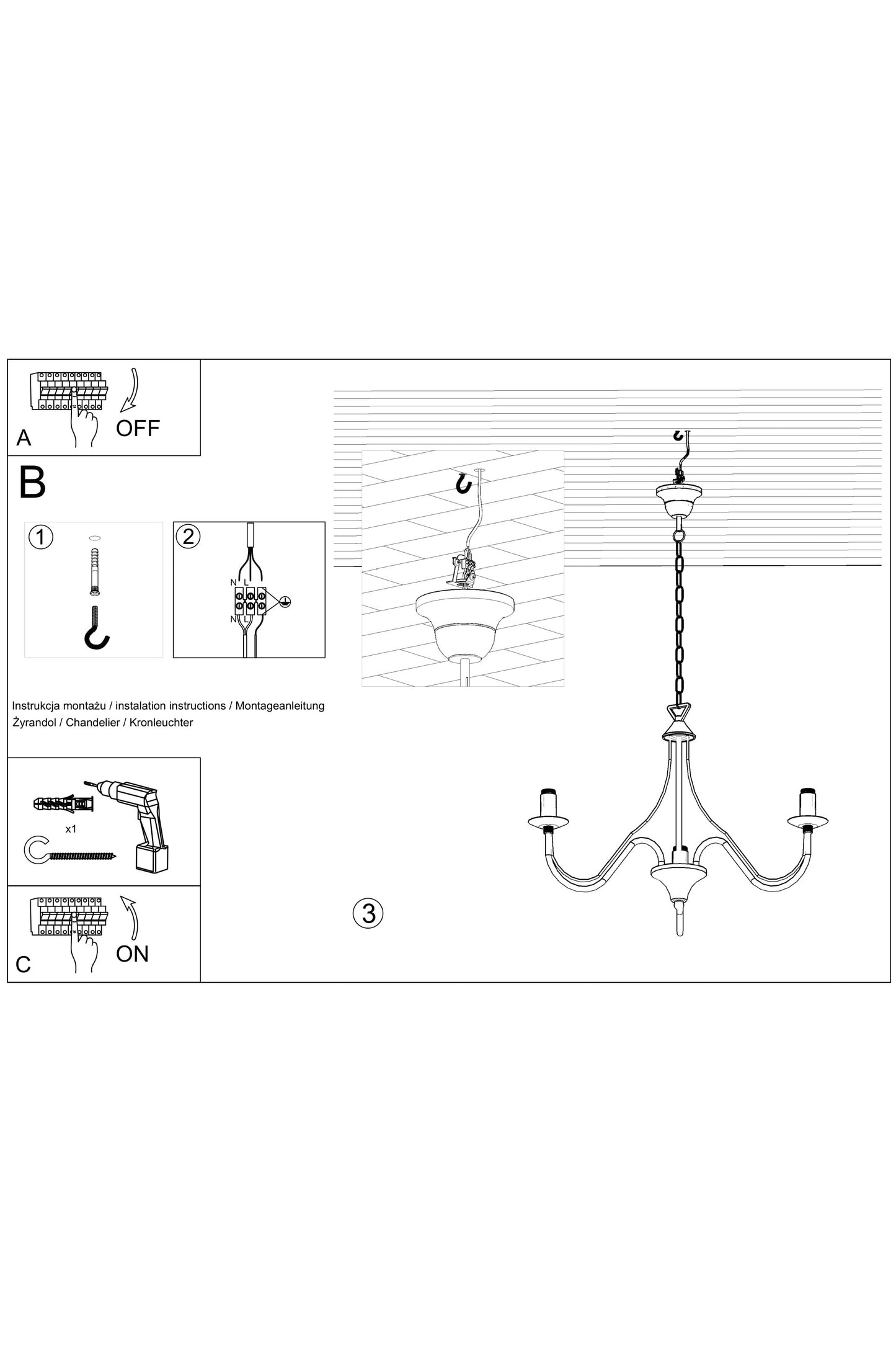 A
OFF

B

①

②
N L
N L

Instrukcja montażu / instalation instructions / Montageanleitung
Żyrandol / Chandelier / Kronleuchter

x1

C
ON

③