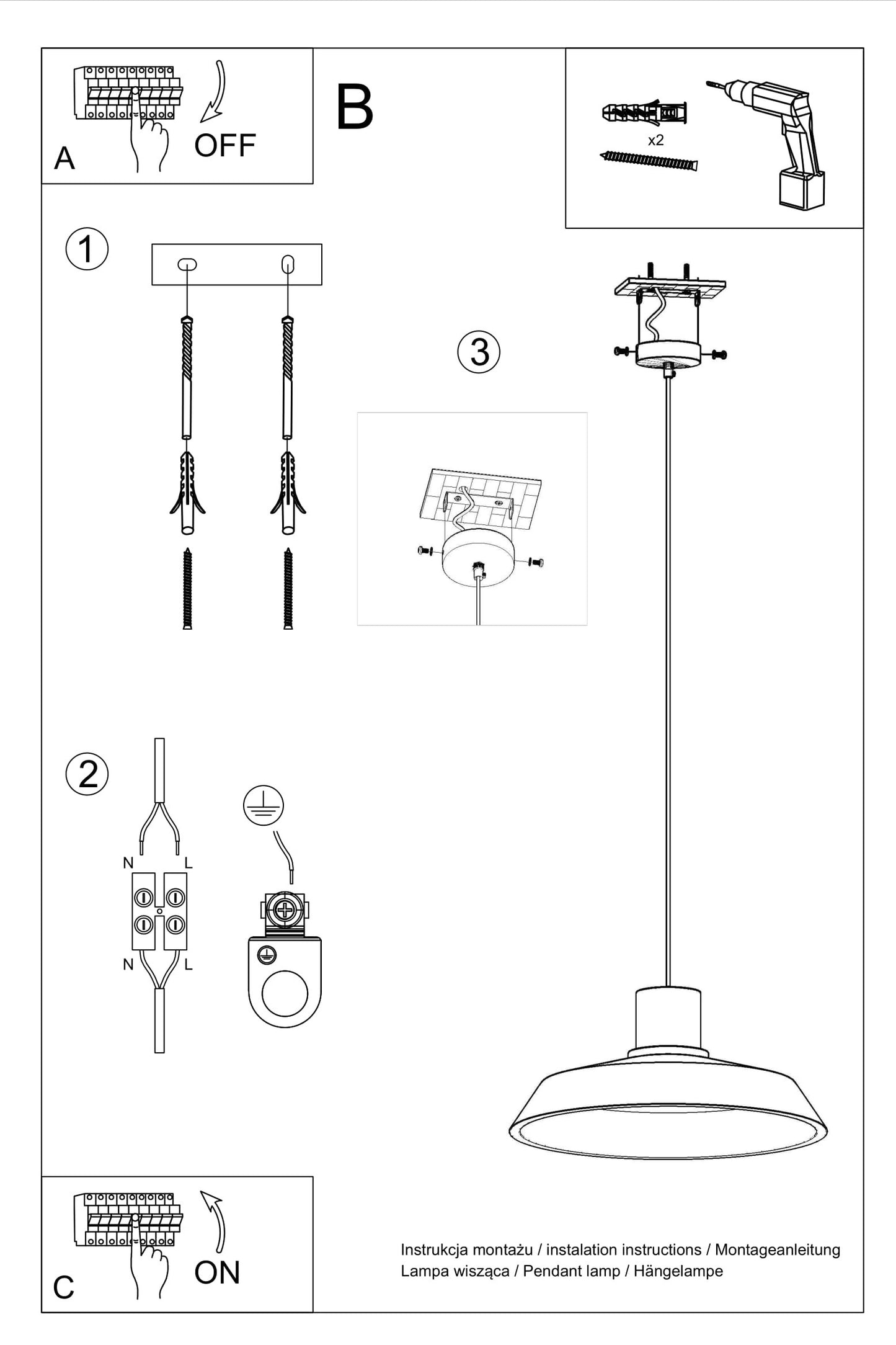 A

OFF

B

x2

1

3

2

N L

N L

C

ON

Instrukcja montażu / instalation instructions / Montageanleitung
Lampa wisząca / Pendant lamp / Hängelampe