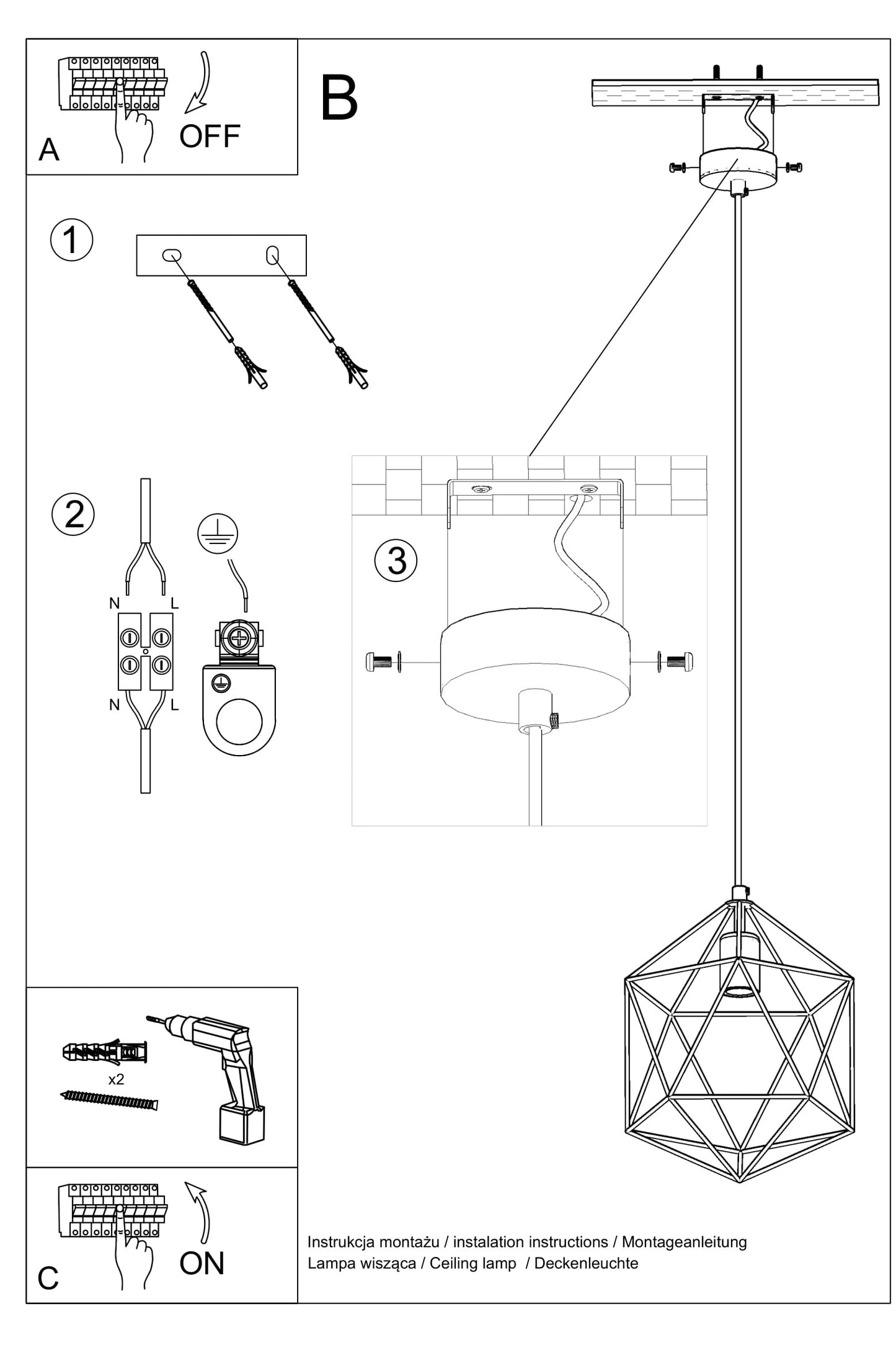 A
OFF

B

1

2

N L
N L

3

x2

C
ON

Instrukcja montażu / instalation instructions / Montageanleitung
Lampa wisząca / Ceiling lamp / Deckenleuchte