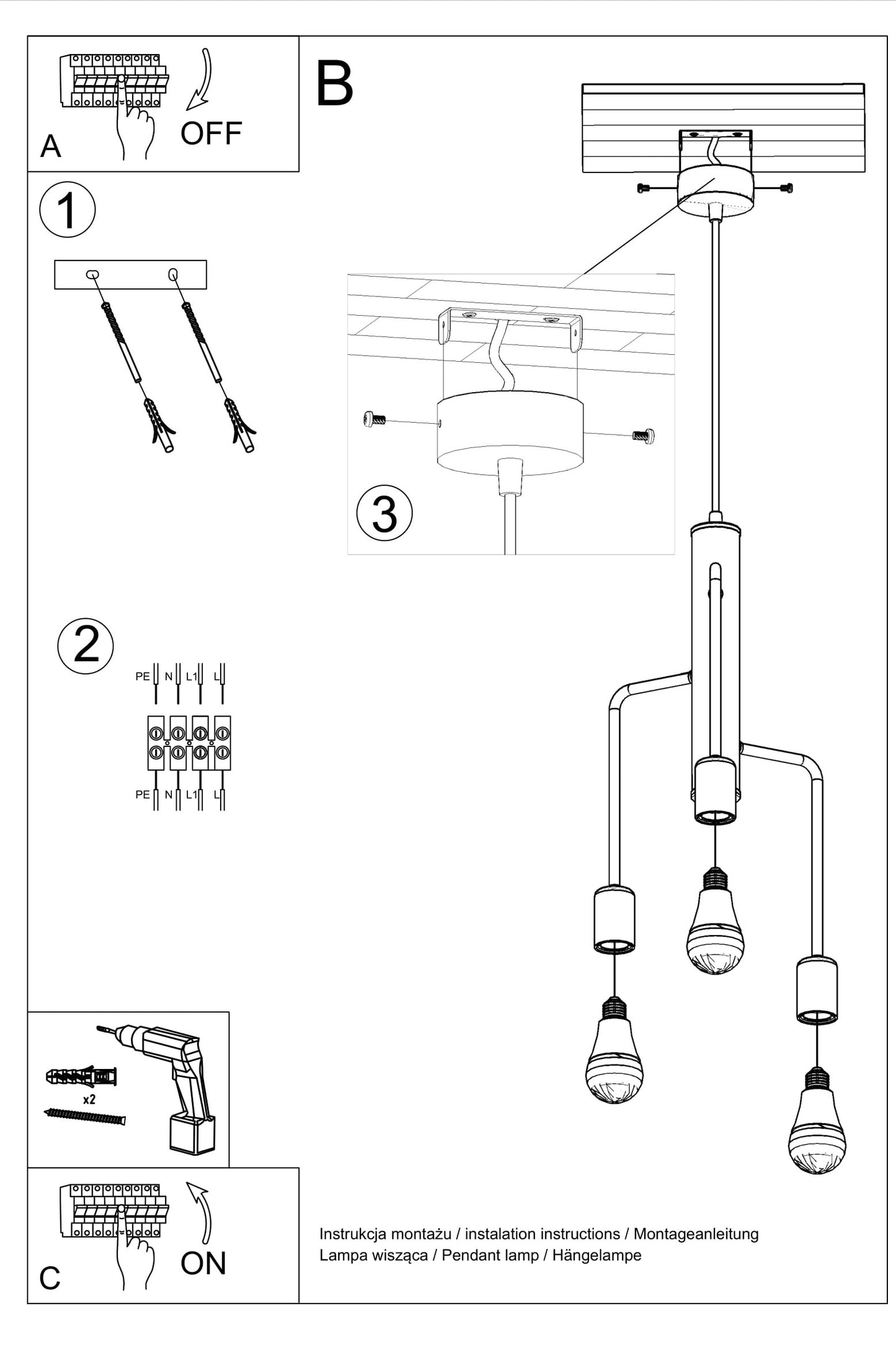 A

OFF

B

1

3

2

PE N L1 L

PE N L1 L

x2

C

ON

Instrukcja montażu / instalation instructions / Montageanleitung
Lampa wisząca / Pendant lamp / Hängelampe