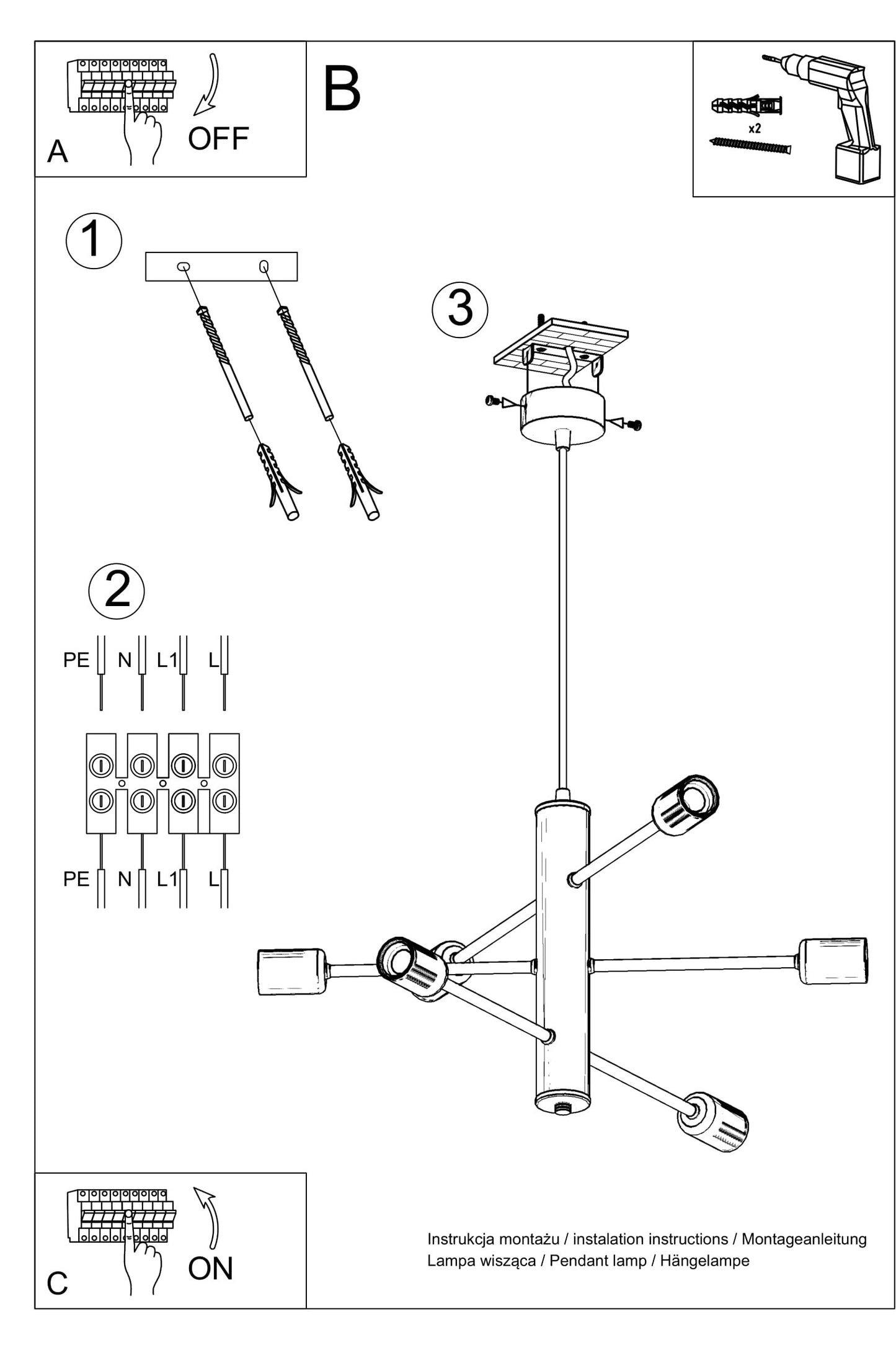 A
OFF

B

x2

1

3

2

PE N L1 L

PE N L1 L

C
ON

Instrukcja montażu / instalation instructions / Montageanleitung
Lampa wisząca / Pendant lamp / Hängelampe