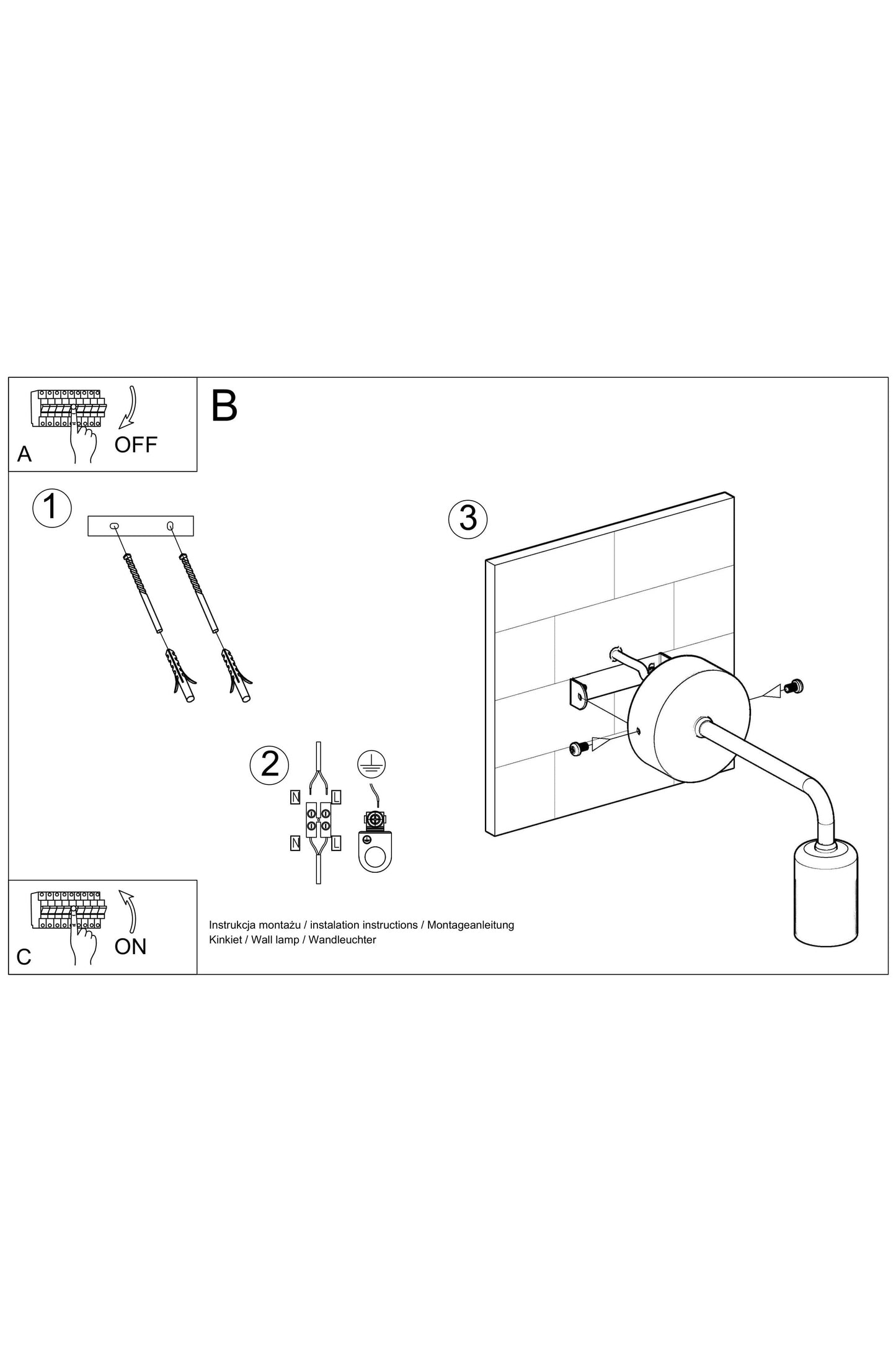 A
OFF

B

1

2

N L
N L

3

C
ON

Instrukcja montażu / instalation instructions / Montageanleitung
Kinkiet / Wall lamp / Wandleuchter