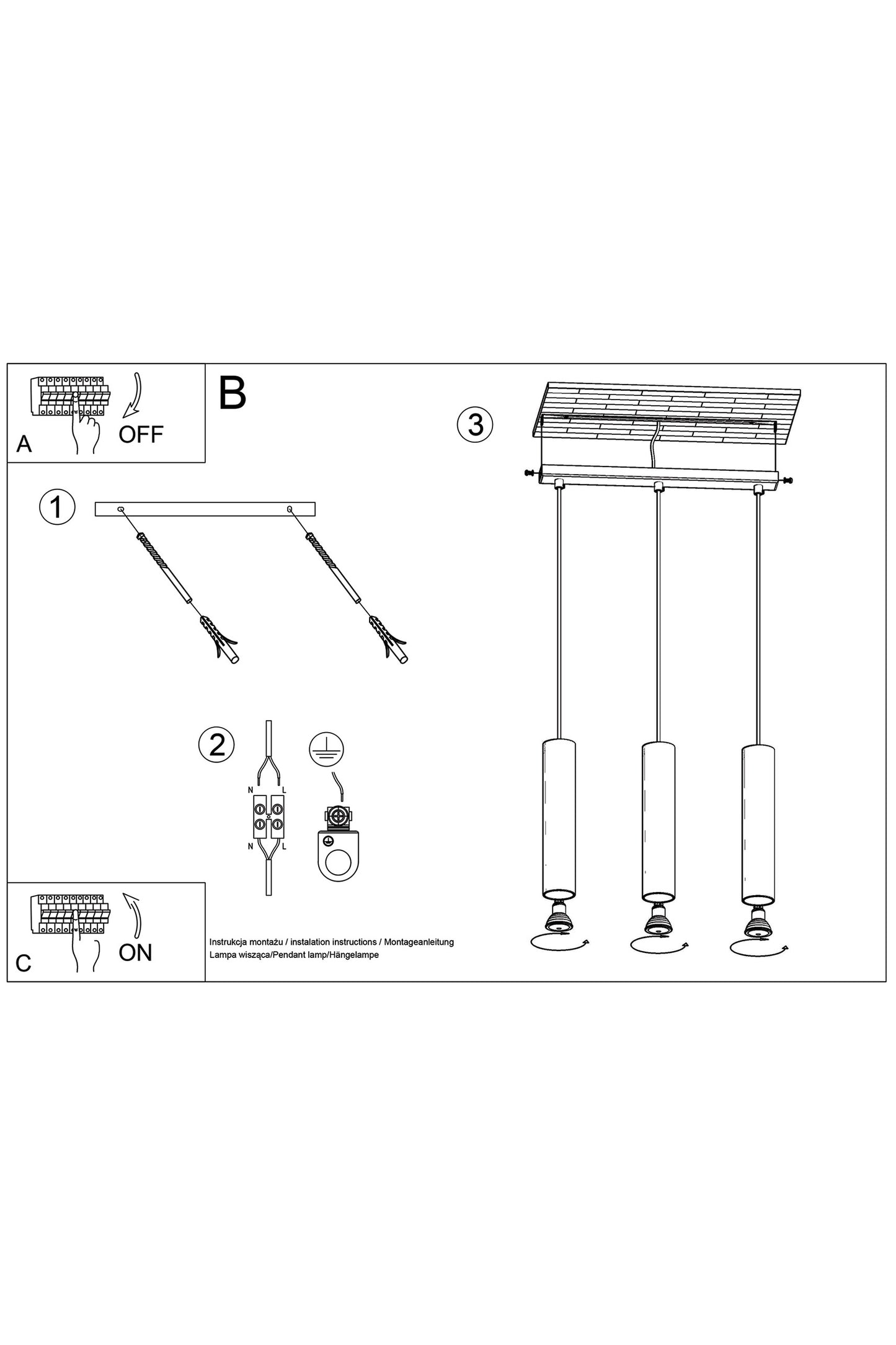 A
OFF

B

1

2

N L
N L

3

C
ON

Instrukcja montażu / instalation instructions / Montageanleitung
Lampa wisząca/Pendant lamp/Hängelampe