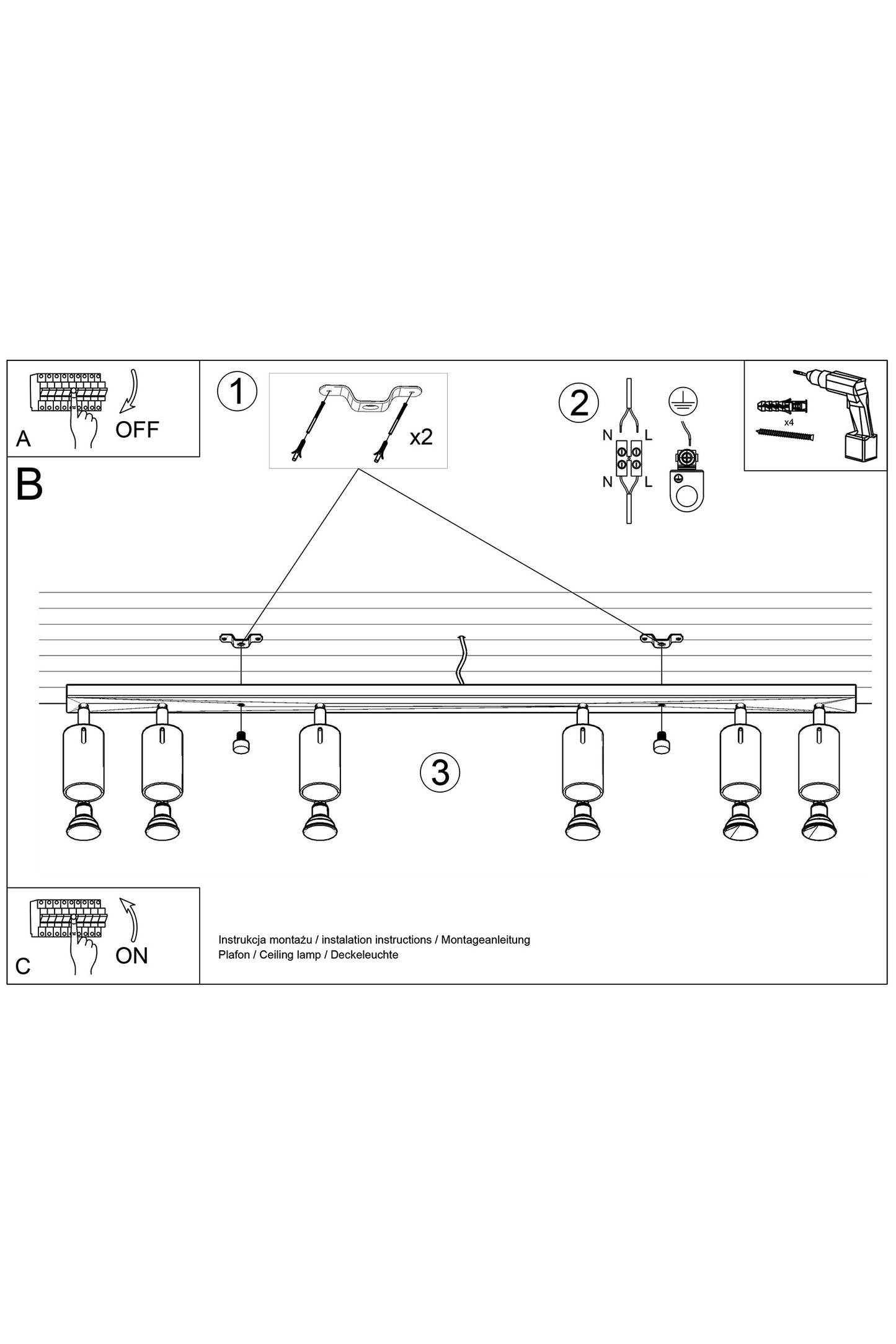 A
OFF

1
x2

2
N L
N L

x4

B

3

C
ON

Instrukcja montażu / instalation instructions / Montageanleitung
Plafon / Ceiling lamp / Deckeleuchte