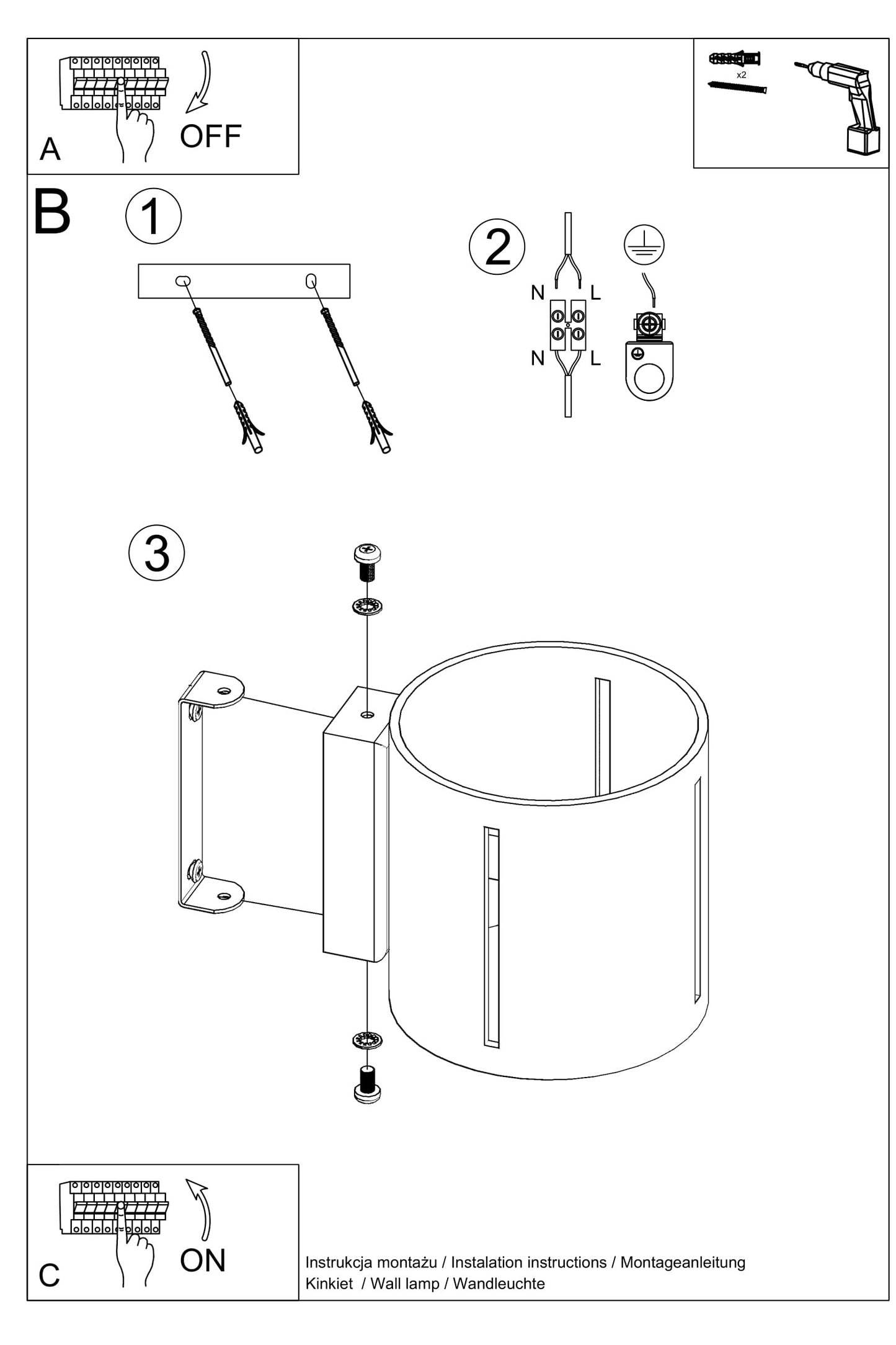 A

OFF

x2

B

1

2

N L

N L

3

C

ON

Instrukcja montażu / Instalation instructions / Montageanleitung
Kinkiet / Wall lamp / Wandleuchte