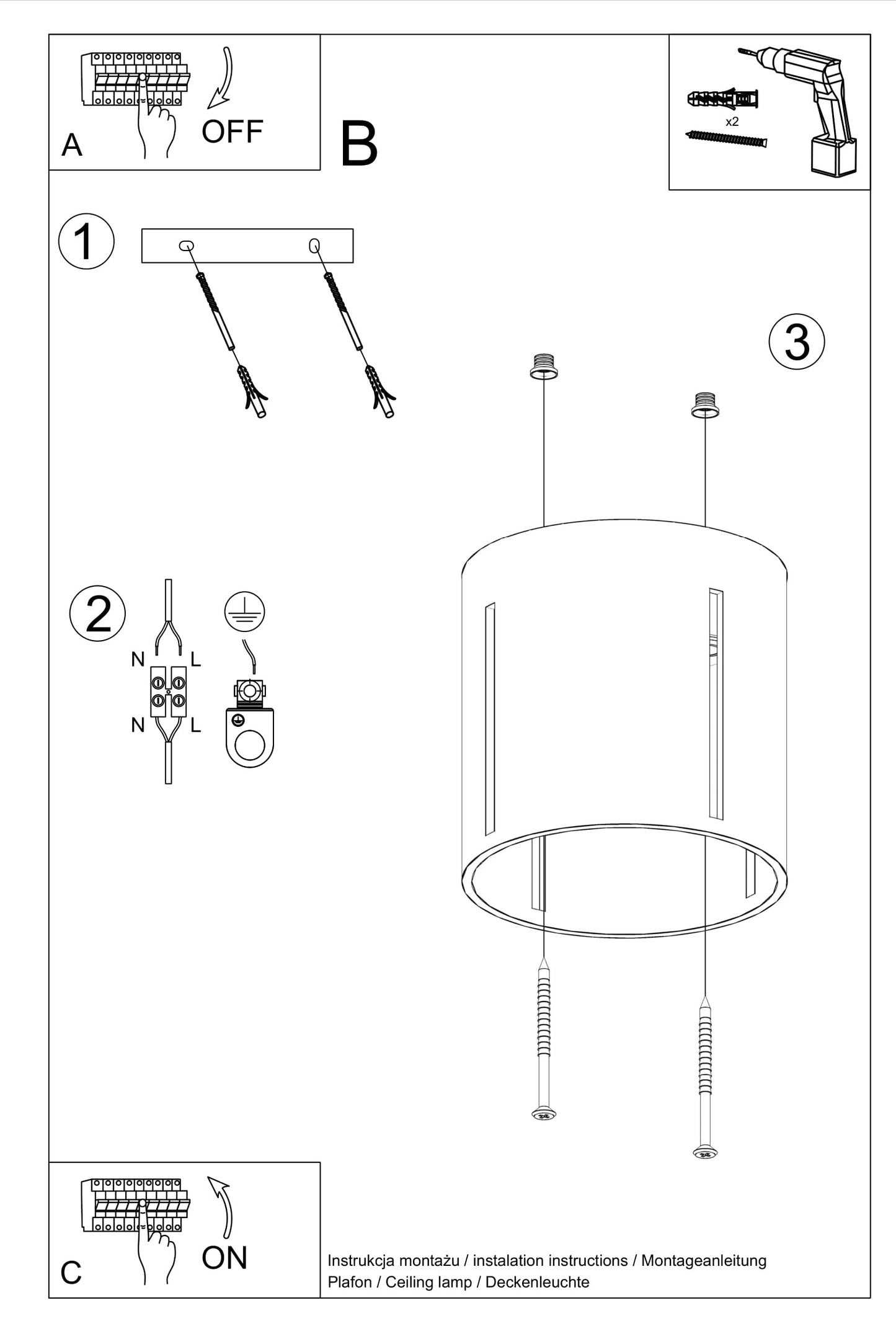 A

OFF

B

x2

1

3

2

N L

N L

C

ON

Instrukcja montażu / instalation instructions / Montageanleitung
Plafon / Ceiling lamp / Deckenleuchte