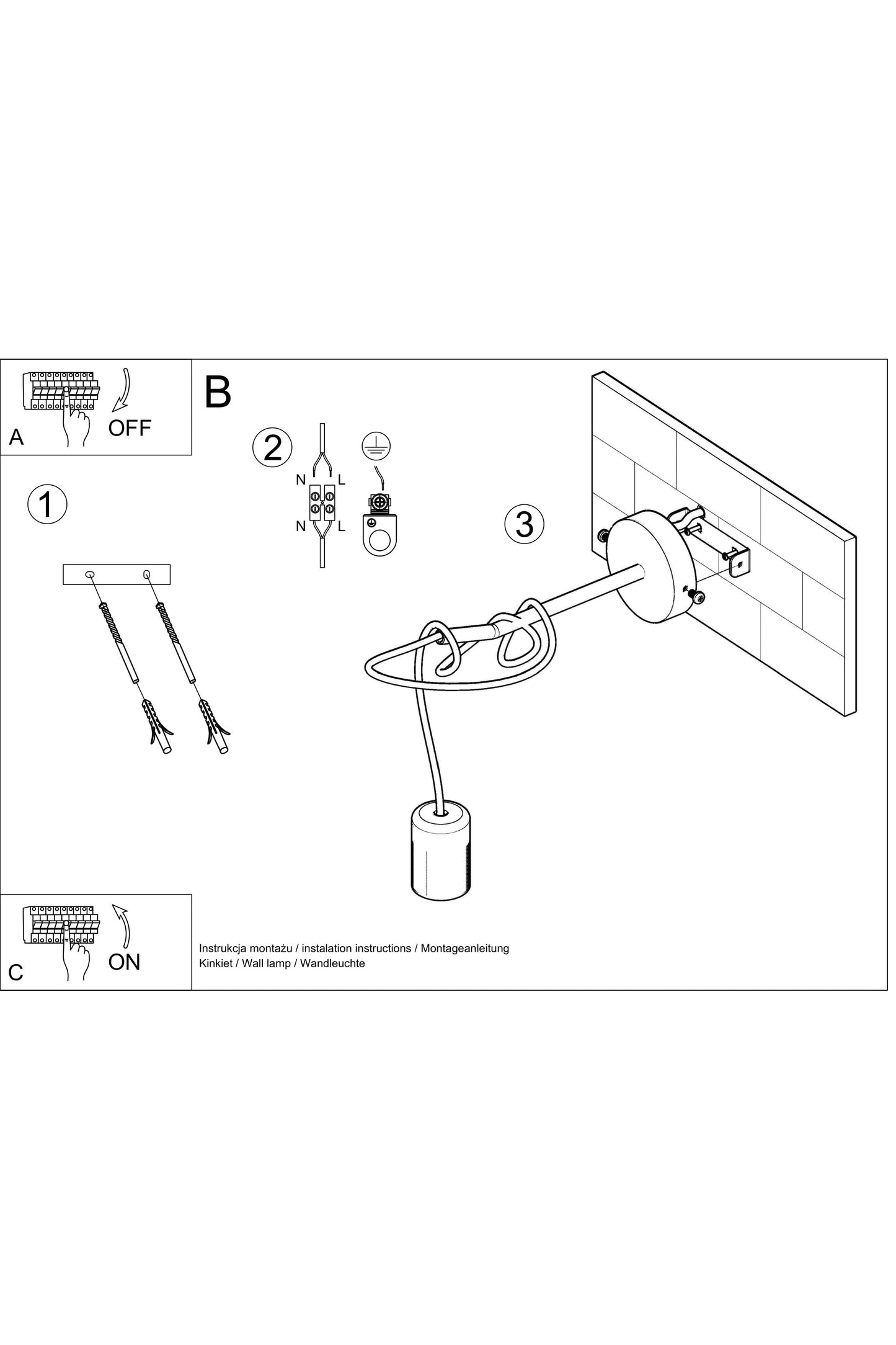 A
OFF

B

1

2
N L
N L

3

C
ON

Instrukcja montażu / instalation instructions / Montageanleitung
Kinkiet / Wall lamp / Wandleuchte