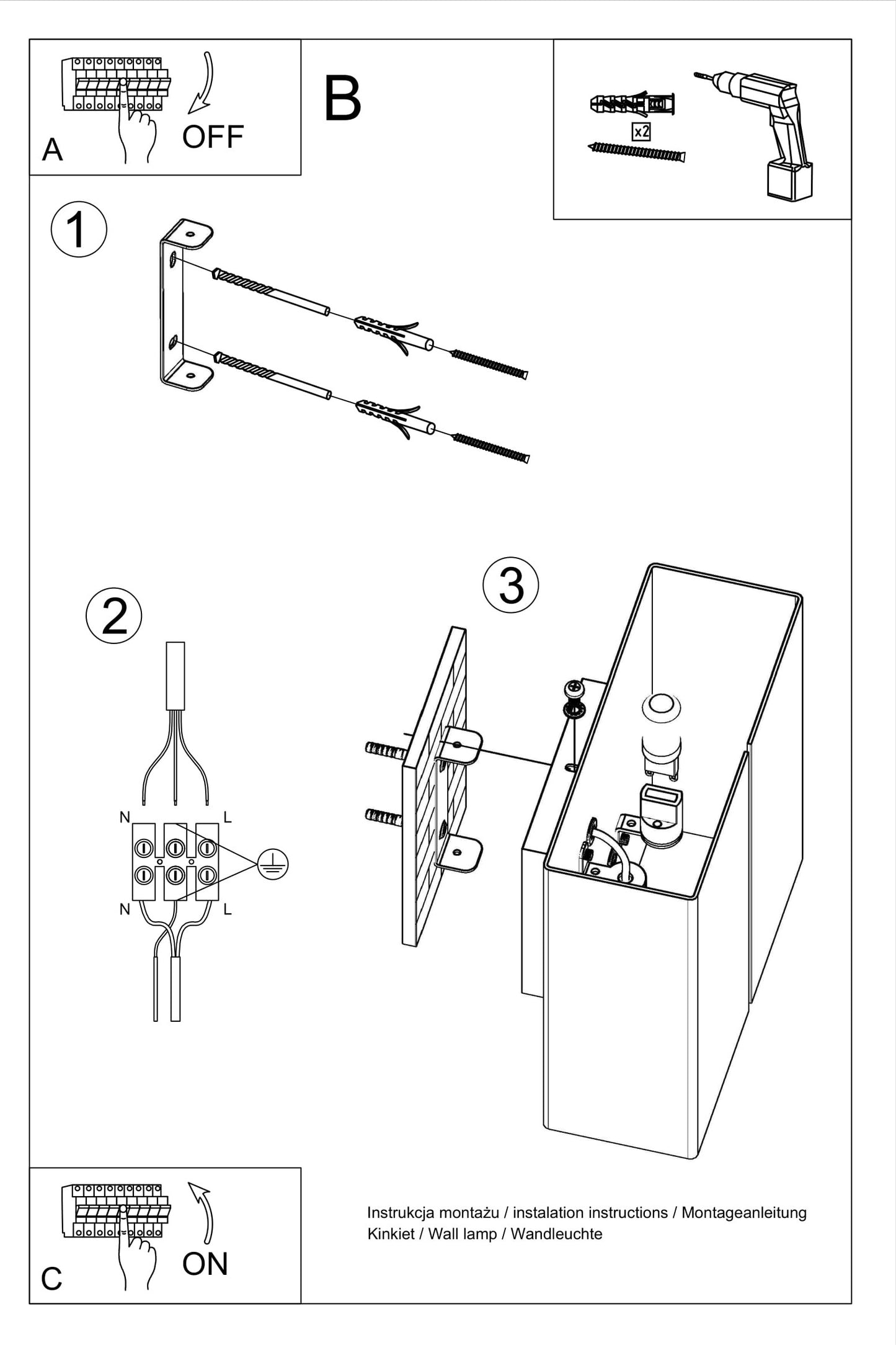 A

OFF

B

x2

1

2

N L

N L

3

C

ON

Instrukcja montażu / instalation instructions / Montageanleitung
Kinkiet / Wall lamp / Wandleuchte