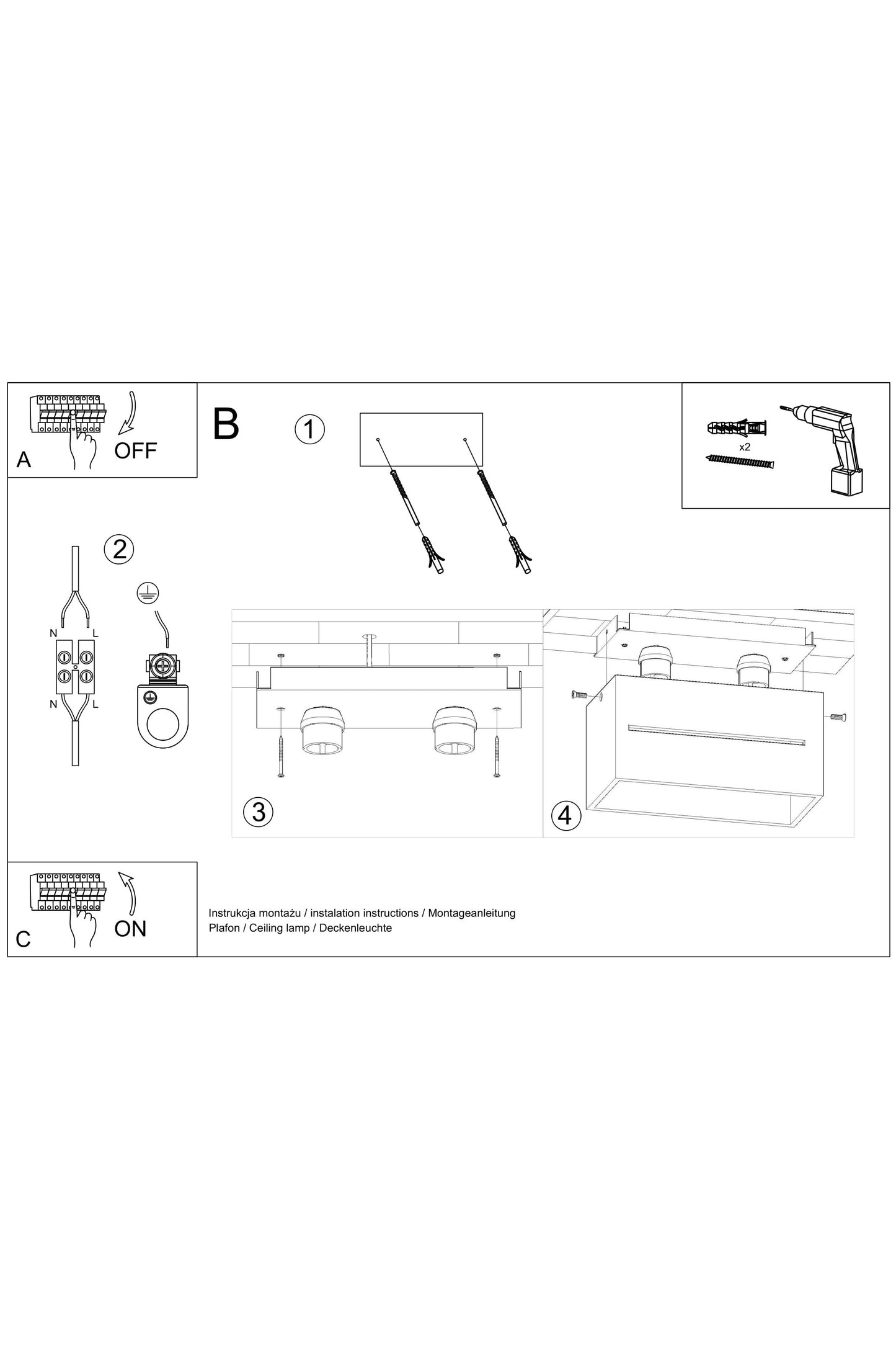 A
OFF

B

1

x2

2

N
L
N
L

3

4

C
ON

Instrukcja montażu / instalation instructions / Montageanleitung
Plafon / Ceiling lamp / Deckenleuchte