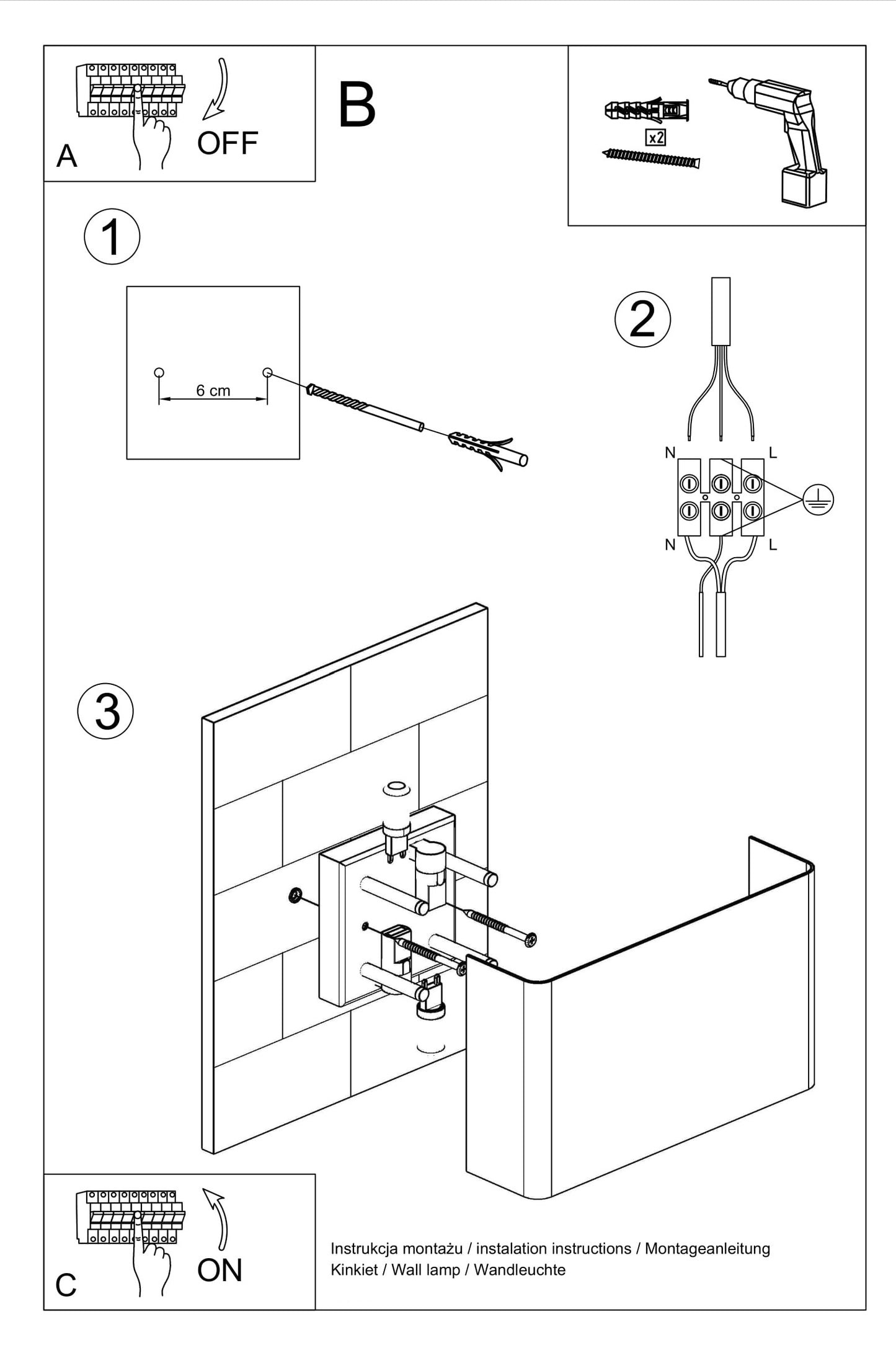 A
OFF

B

x2

1

6 cm

2

N
L
N
L

3

C
ON

Instrukcja montażu / instalation instructions / Montageanleitung
Kinkiet / Wall lamp / Wandleuchte