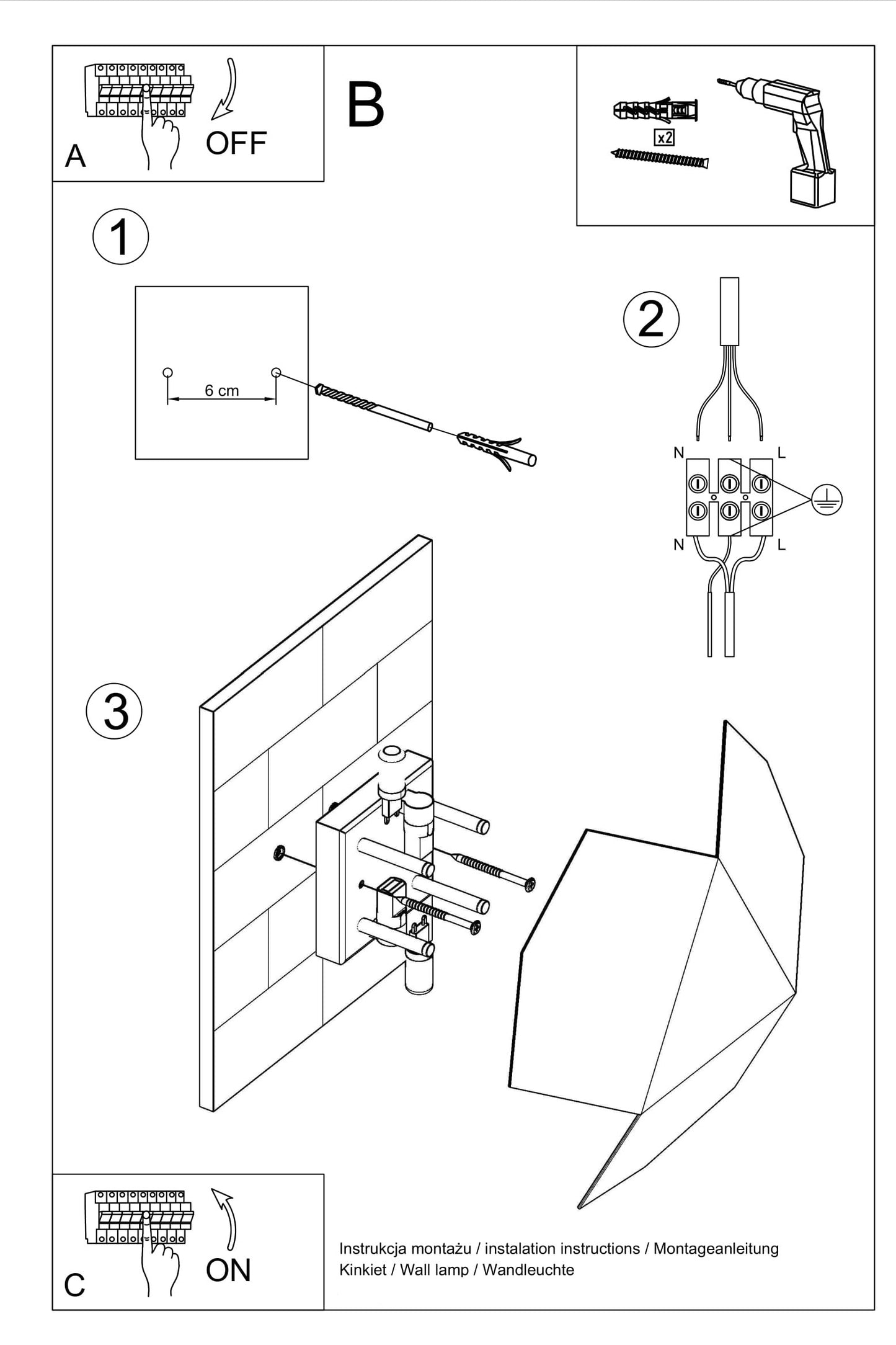 A
OFF

B

x2

1

6 cm

2

N
L
N
L

3

C
ON

Instrukcja montażu / instalation instructions / Montageanleitung
Kinkiet / Wall lamp / Wandleuchte