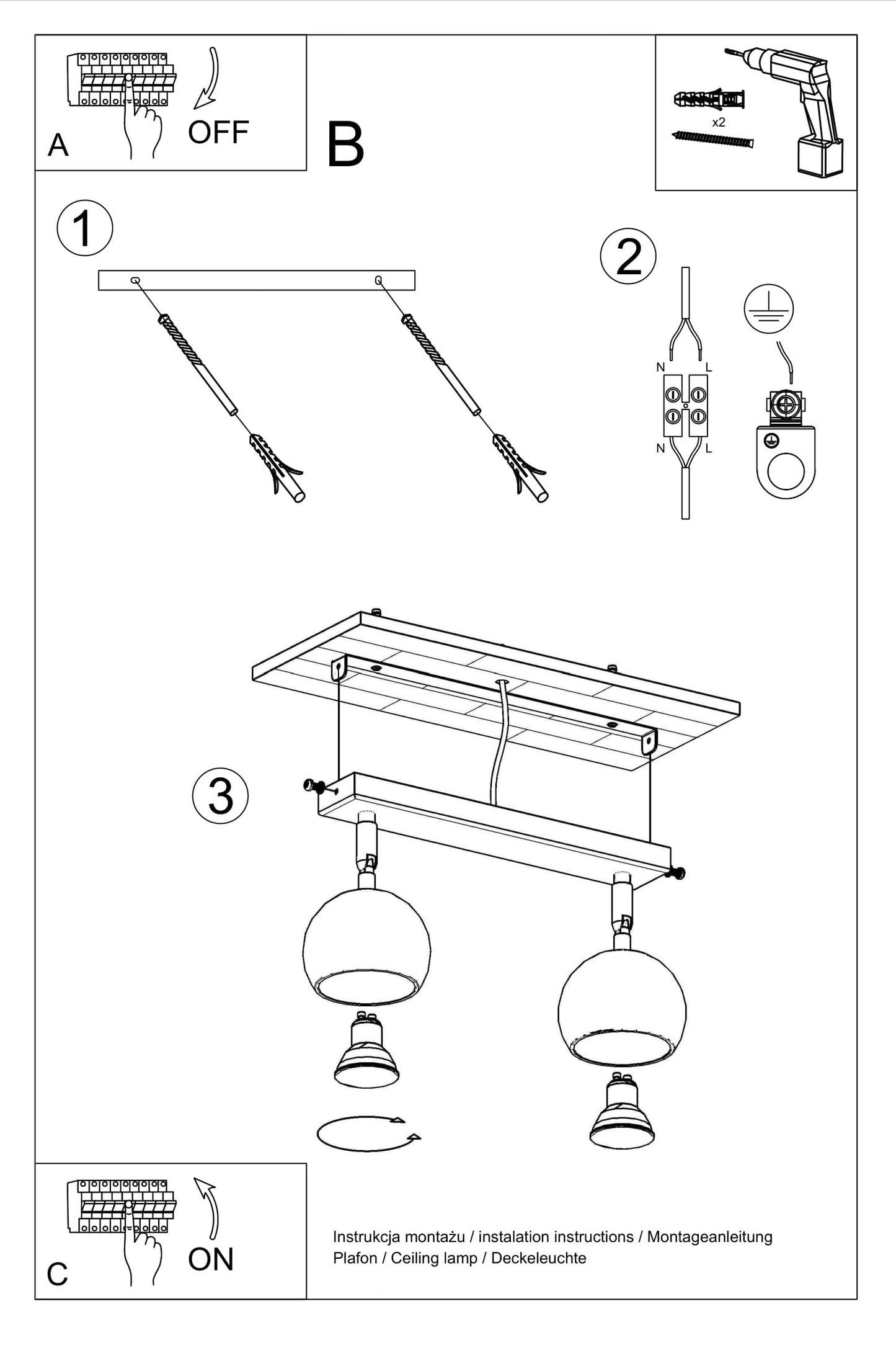 A

OFF

B

x2

1

2

N L

N L

3

C

ON

Instrukcja montażu / instalation instructions / Montageanleitung
Plafon / Ceiling lamp / Deckeleuchte