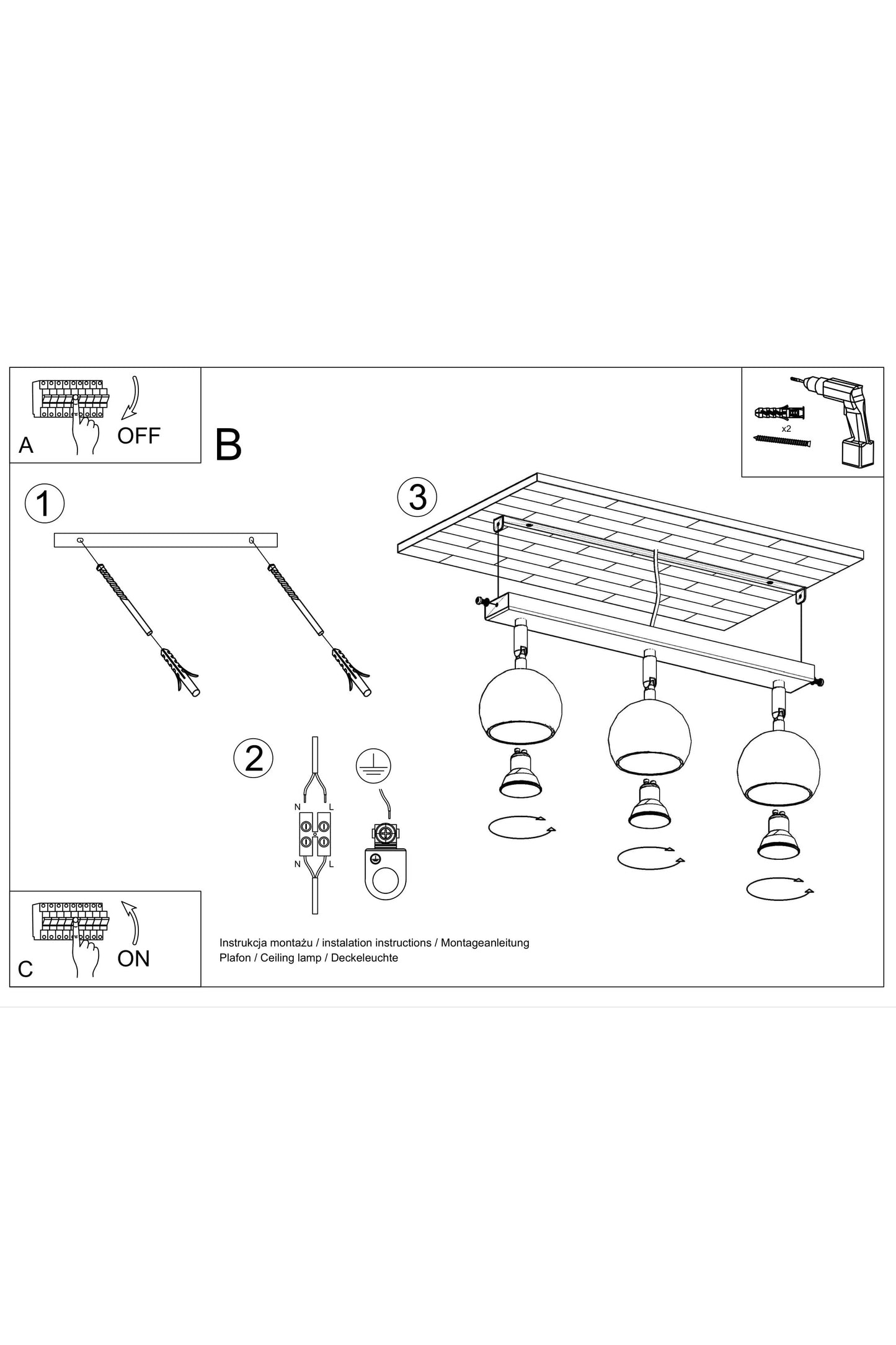 A
OFF

B

x2

1

3

2

N L
N L

C
ON

Instrukcja montażu / instalation instructions / Montageanleitung
Plafon / Ceiling lamp / Deckeleuchte