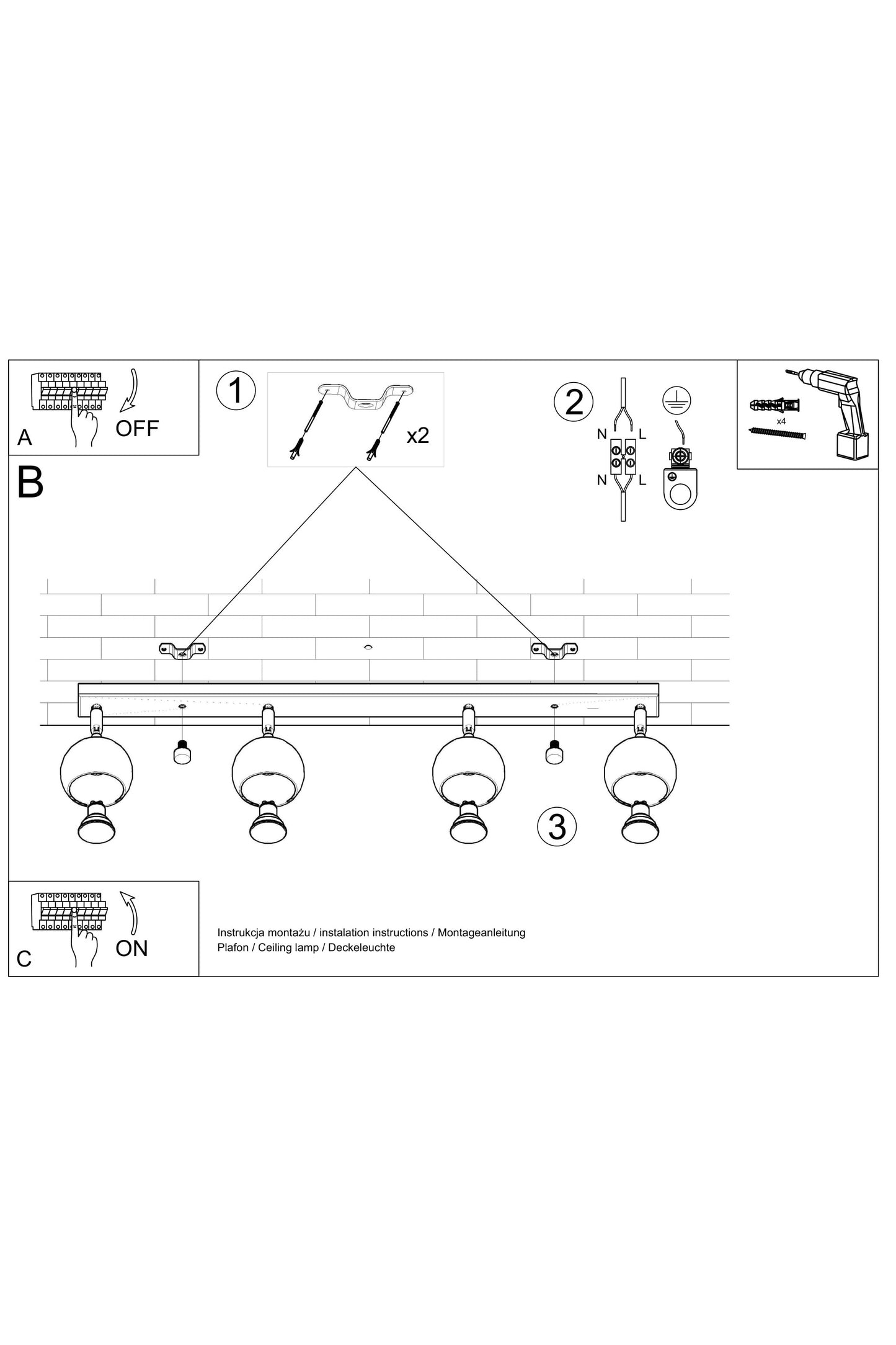 A
OFF

1

x2

2

N L
N L

x4

B

3

C
ON

Instrukcja montażu / instalation instructions / Montageanleitung
Plafon / Ceiling lamp / Deckeleuchte