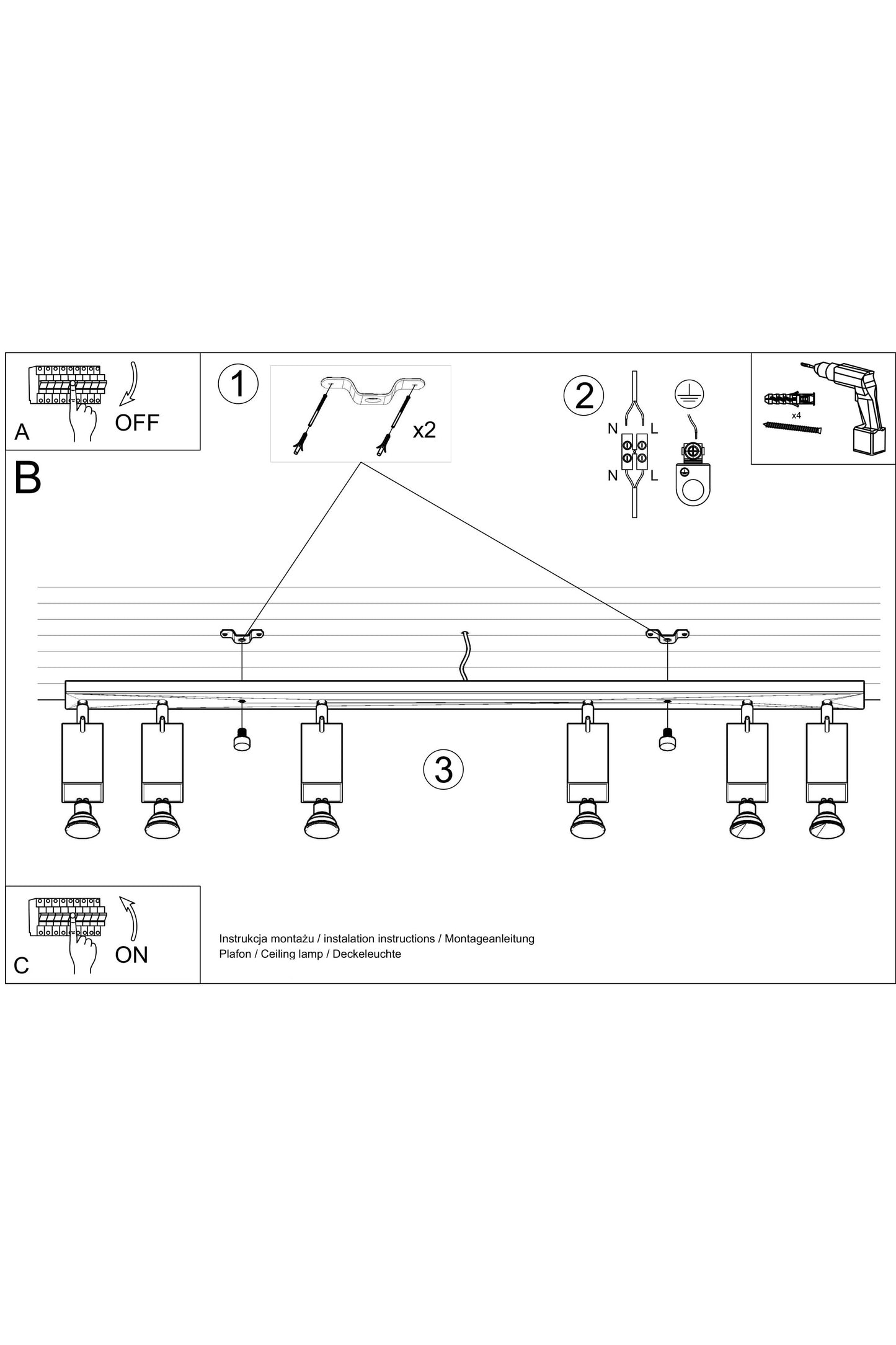 A
OFF

1
x2

2
N L
N L

x4

B

3

C
ON

Instrukcja montażu / instalation instructions / Montageanleitung
Plafon / Ceiling lamp / Deckeleuchte