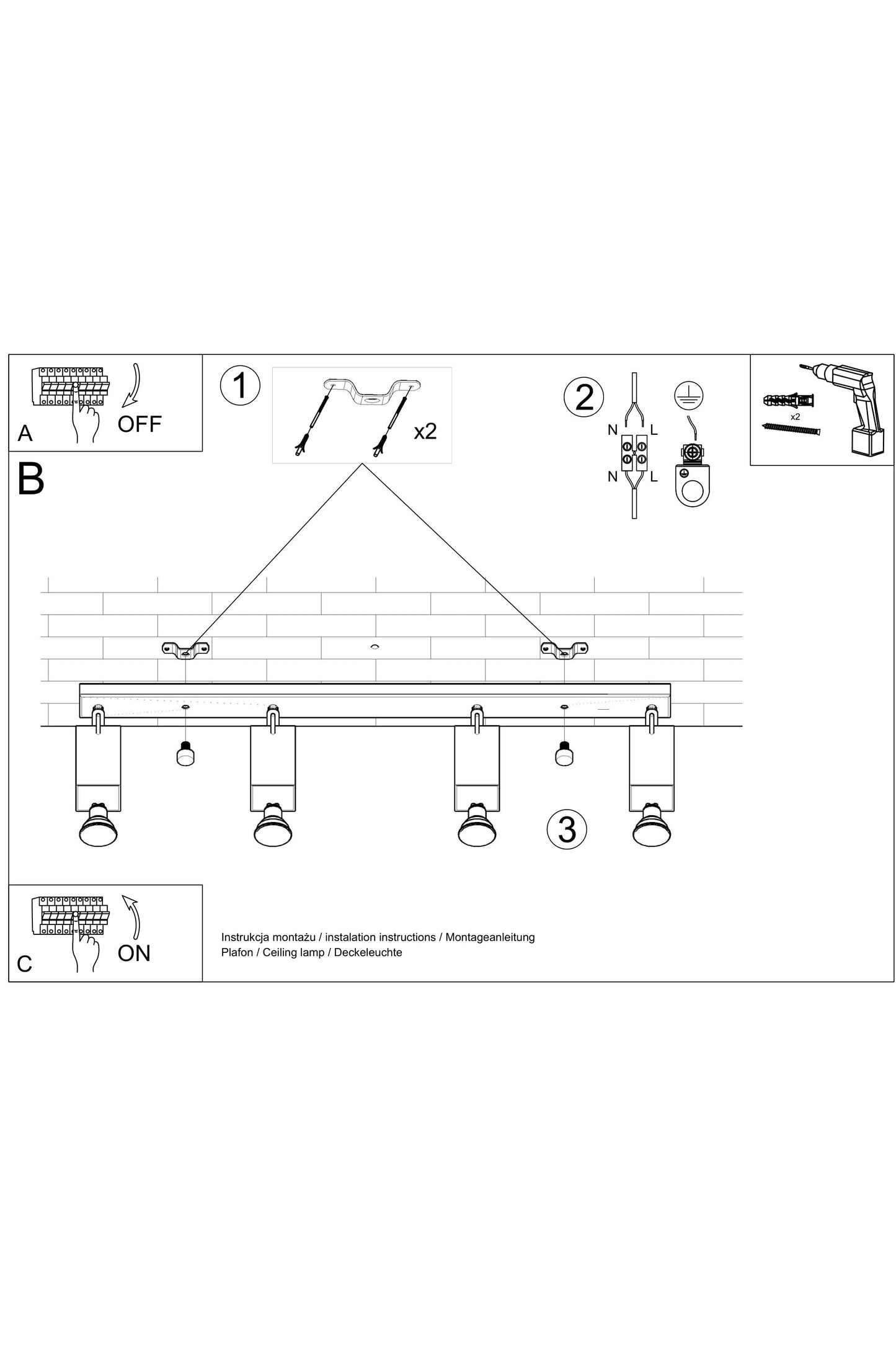 A
OFF

1
x2

2
N L
N L

x2

B

3

C
ON

Instrukcja montażu / instalation instructions / Montageanleitung
Plafon / Ceiling lamp / Deckeleuchte