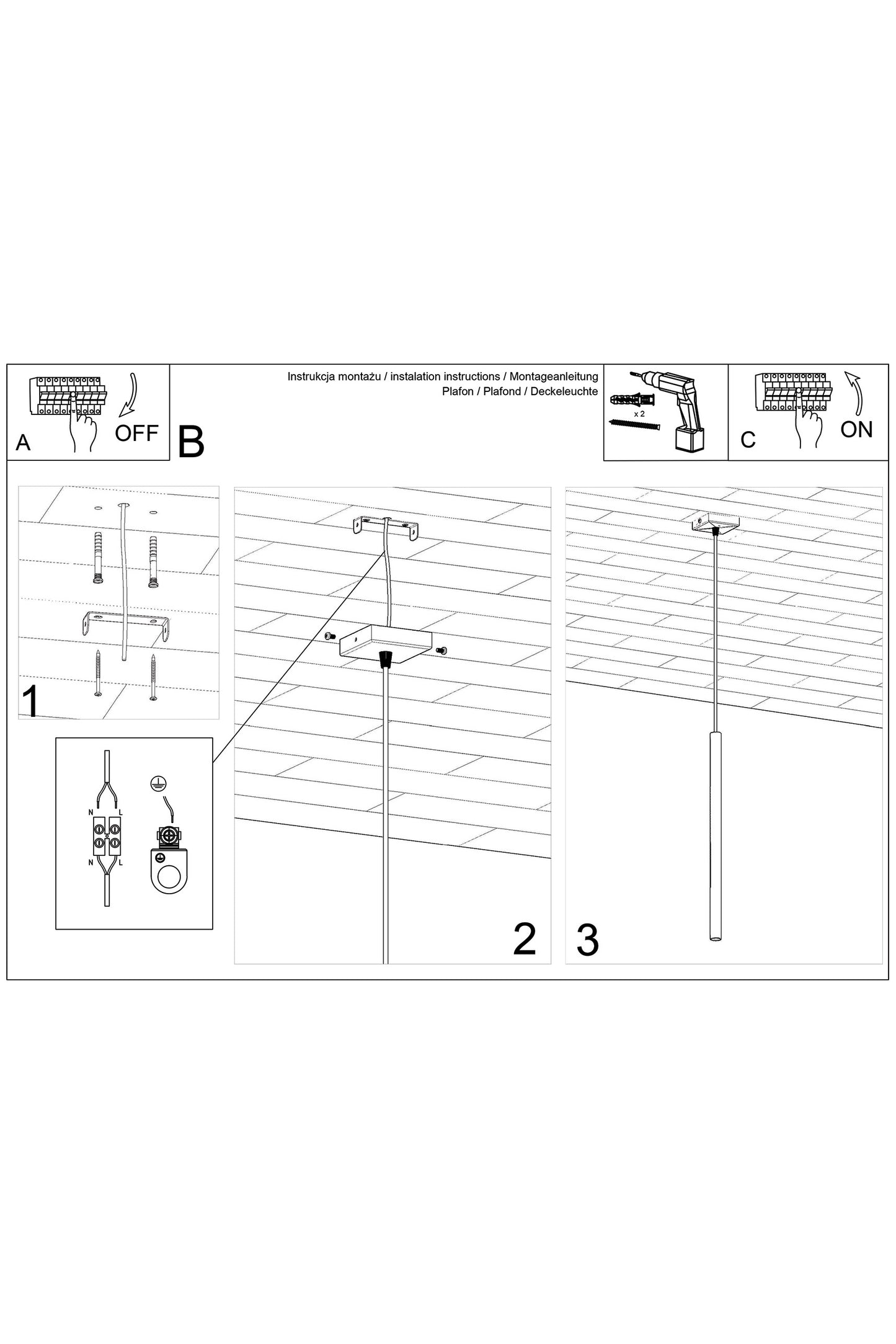 A OFF

B

Instrukcja montażu / instalation instructions / Montageanleitung
Plafon / Plafond / Deckeleuchte

x 2

C ON

1

N L
N L

2

3