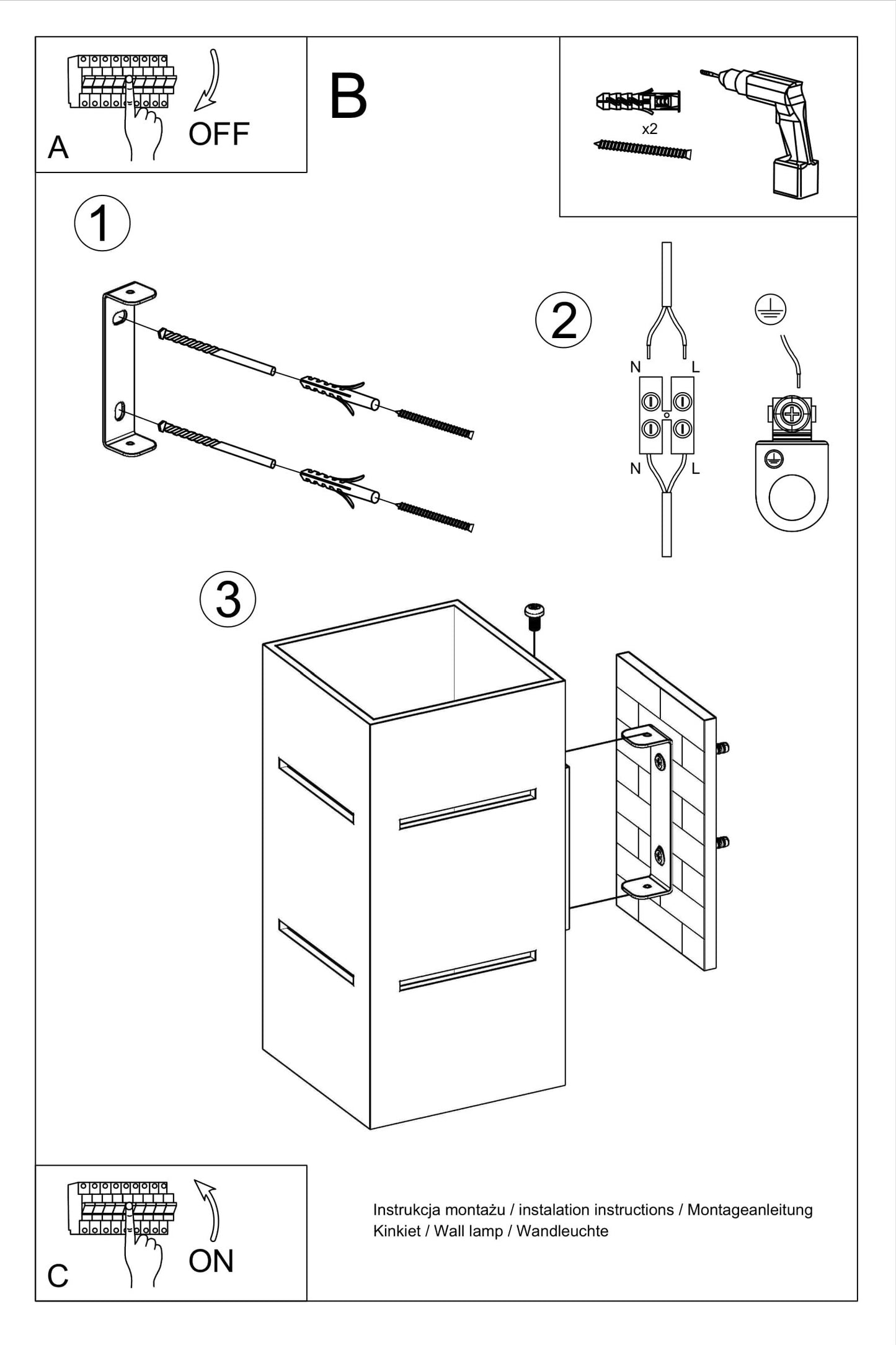 A

OFF

B

x2

1

2

N L

N L

3

C

ON

Instrukcja montażu / instalation instructions / Montageanleitung
Kinkiet / Wall lamp / Wandleuchte